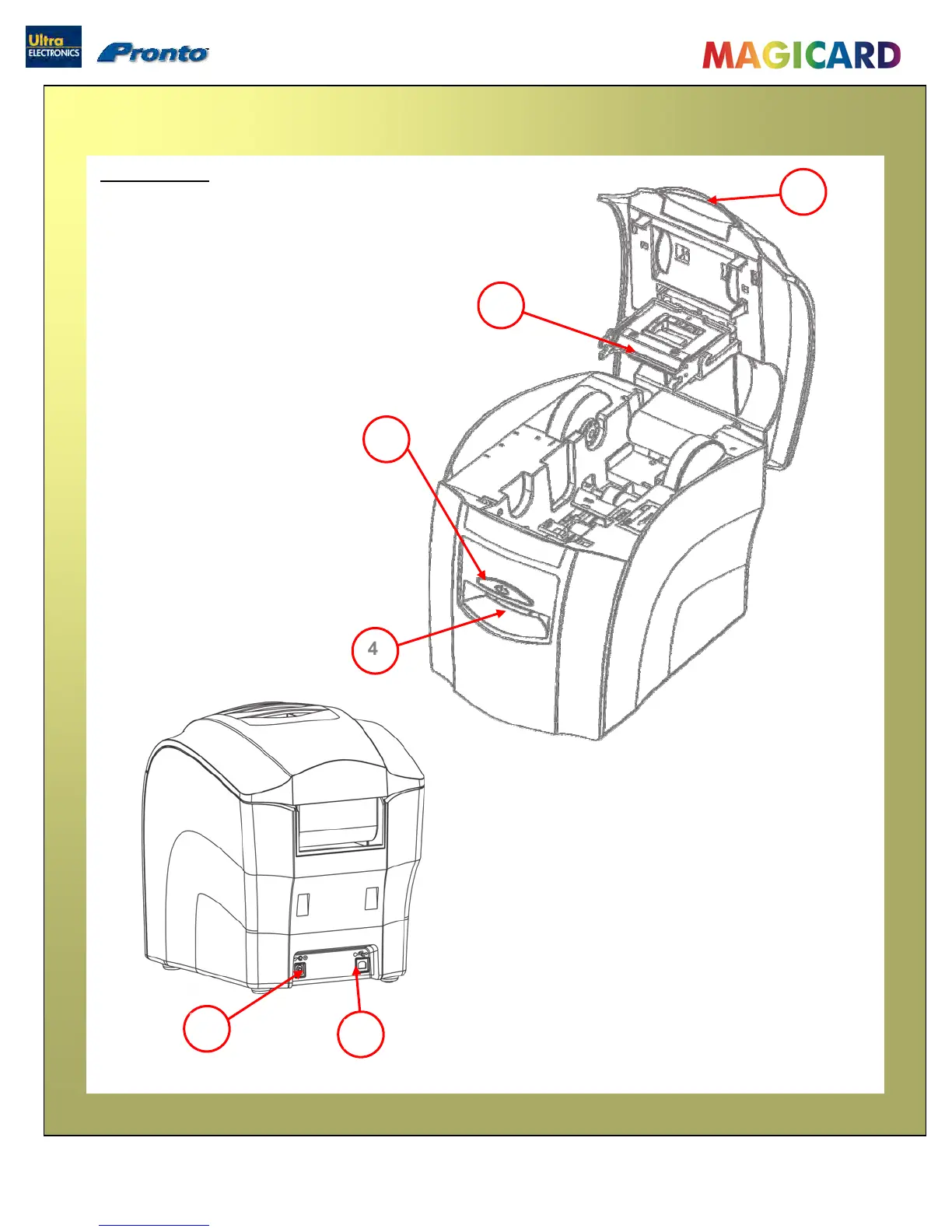 Ultra ELECTRONICS

Pronto

MAGICARD

4