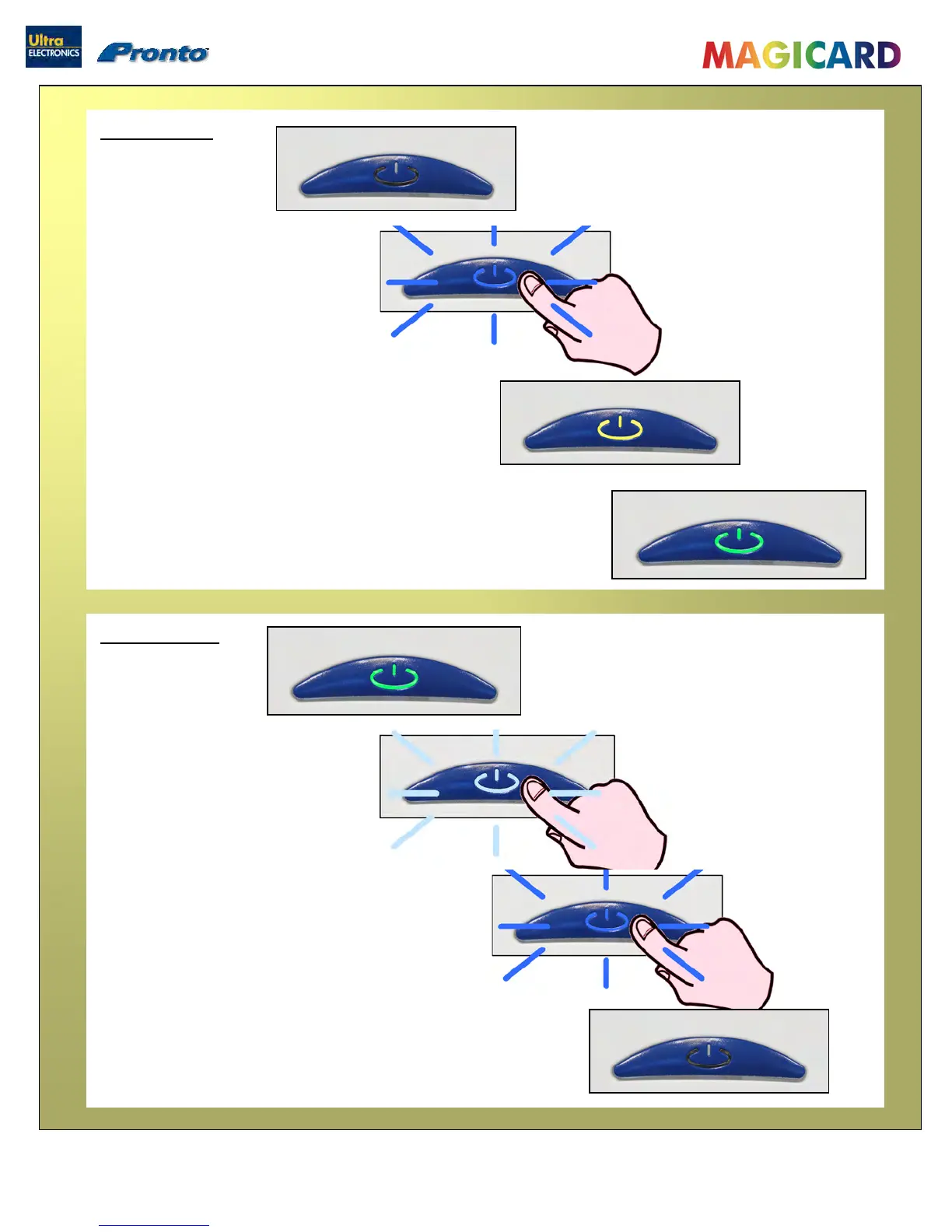 Ultra ELECTRONICS

Pronto

MAGICARD