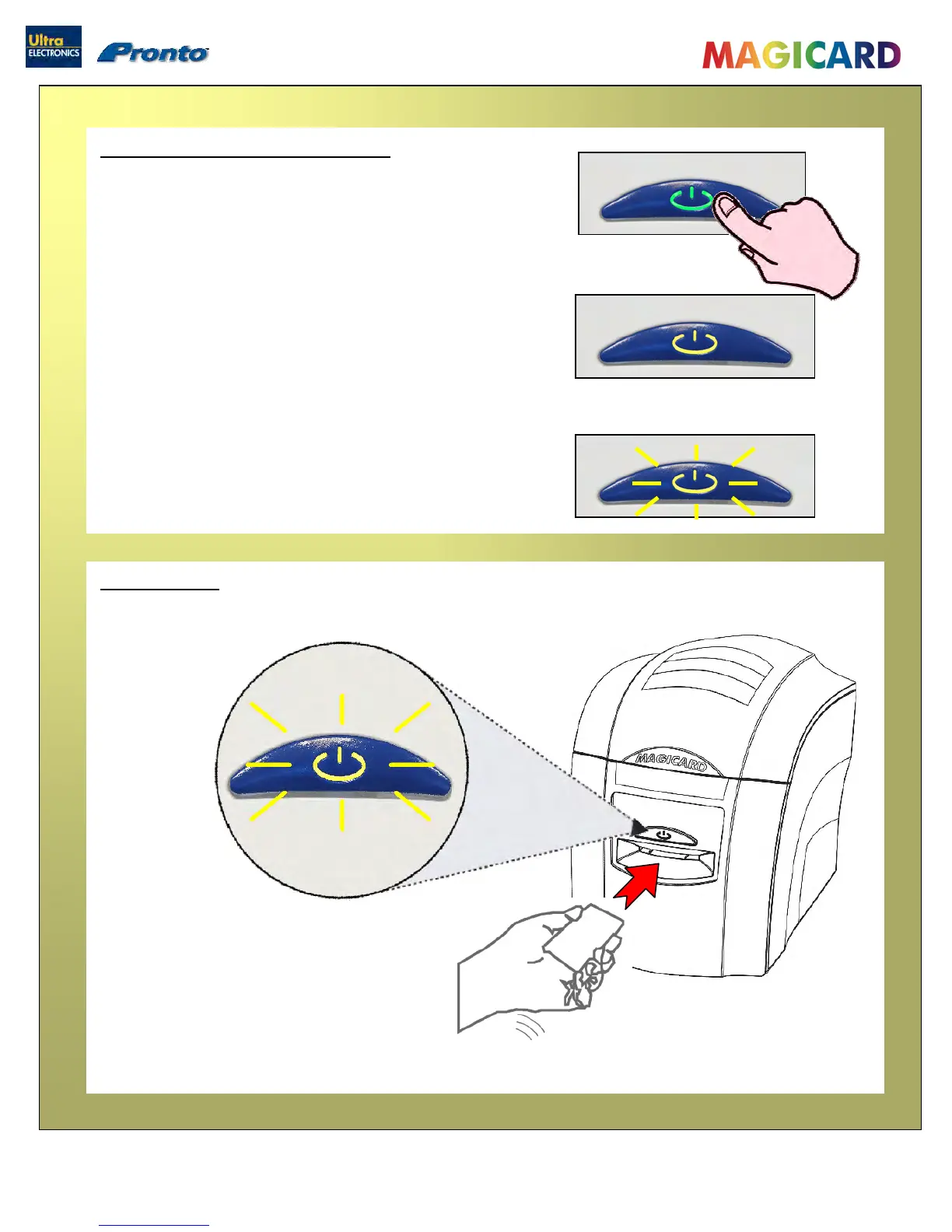 Ultra ELECTRONICS

Pronto

MAGICARD

MAGICARD