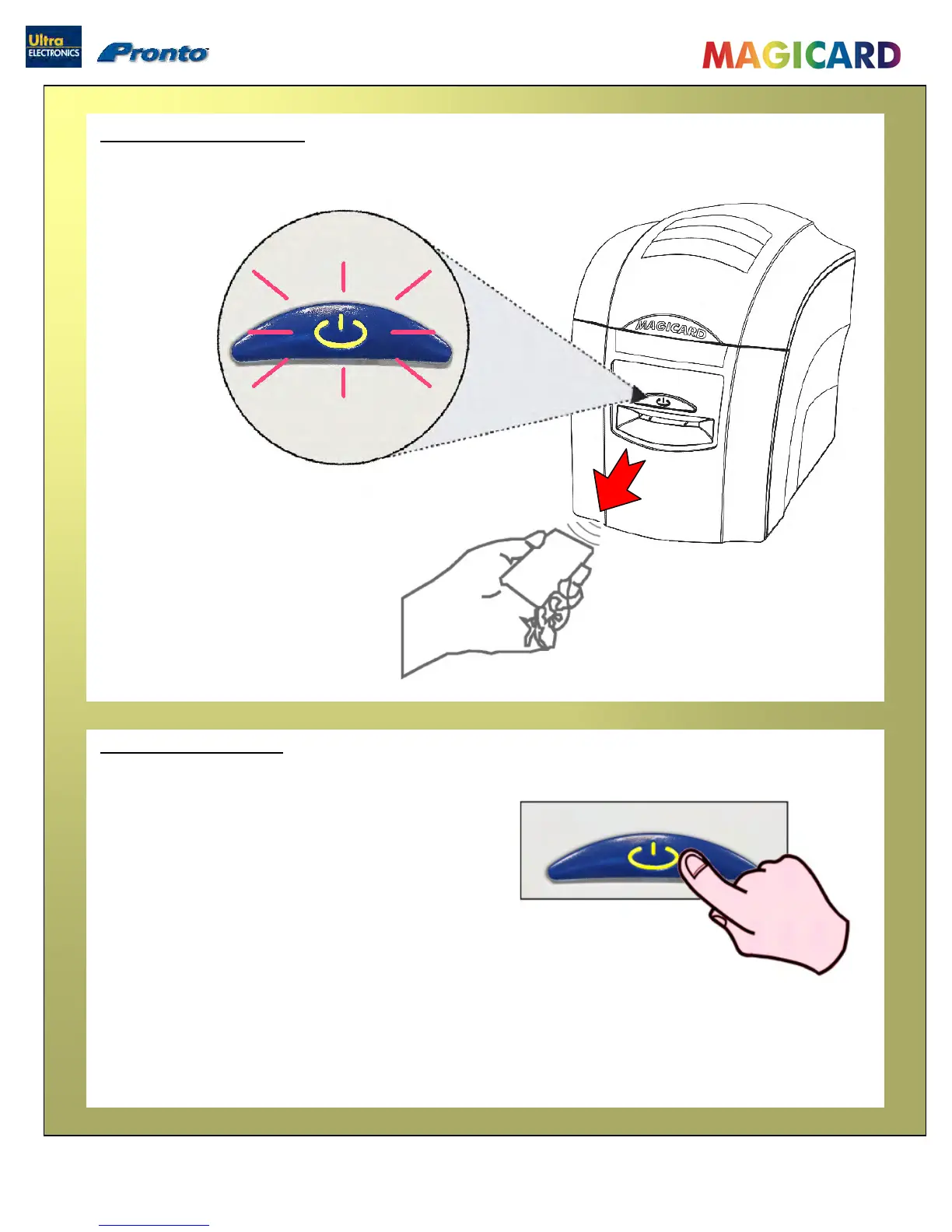 Ultra ELECTRONICS

Pronto

MAGICARD

MAGICARD