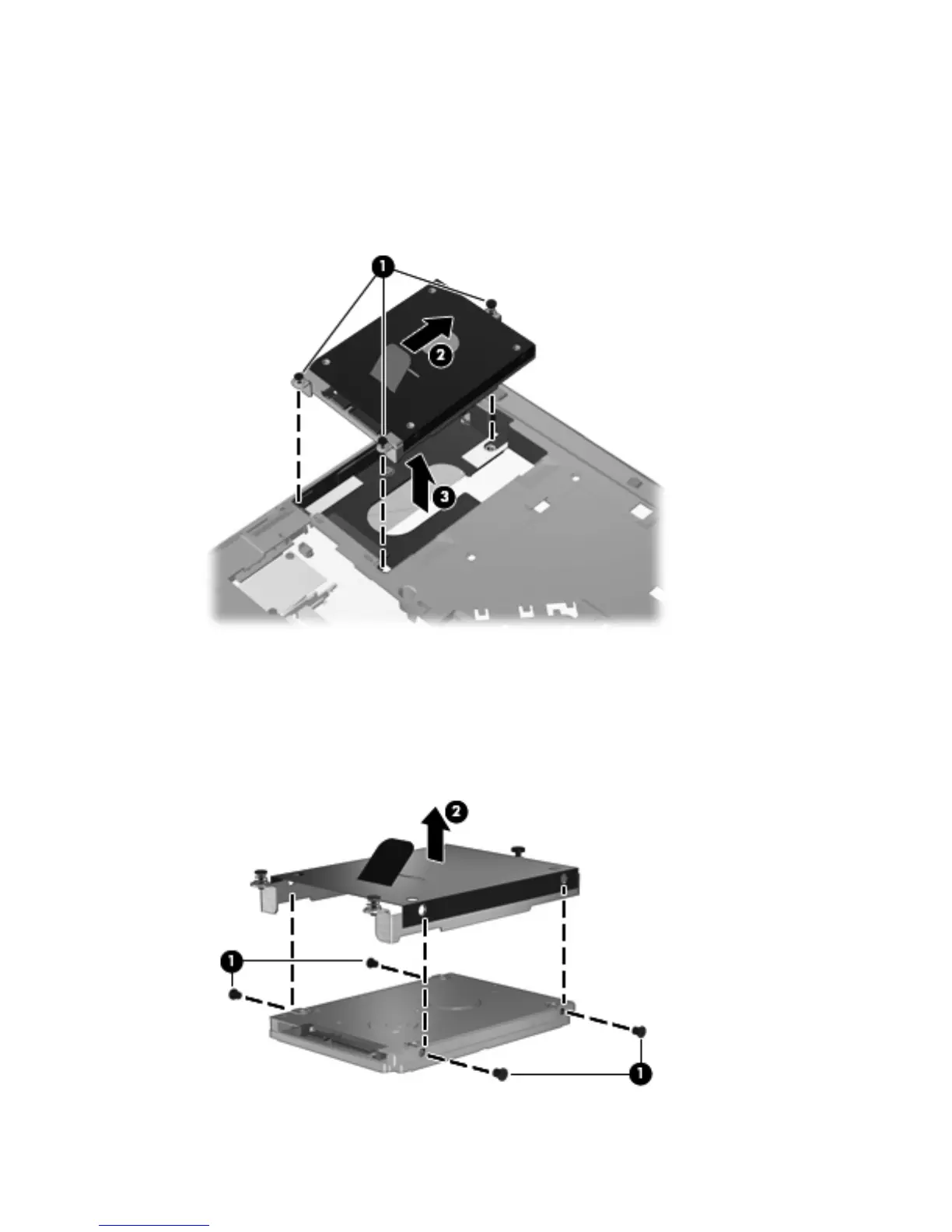 1
2
3

2
1
1