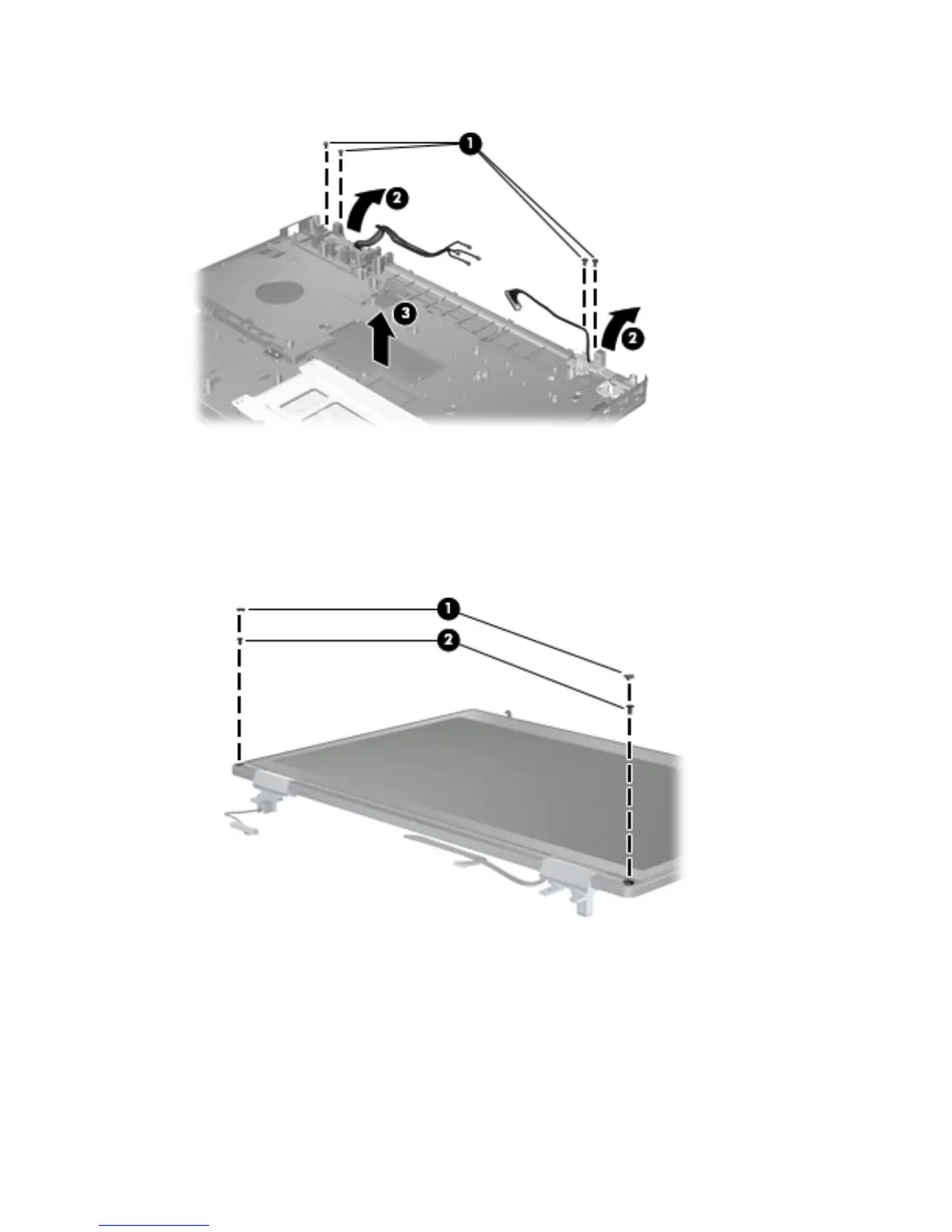 1
2
3
2

1
2