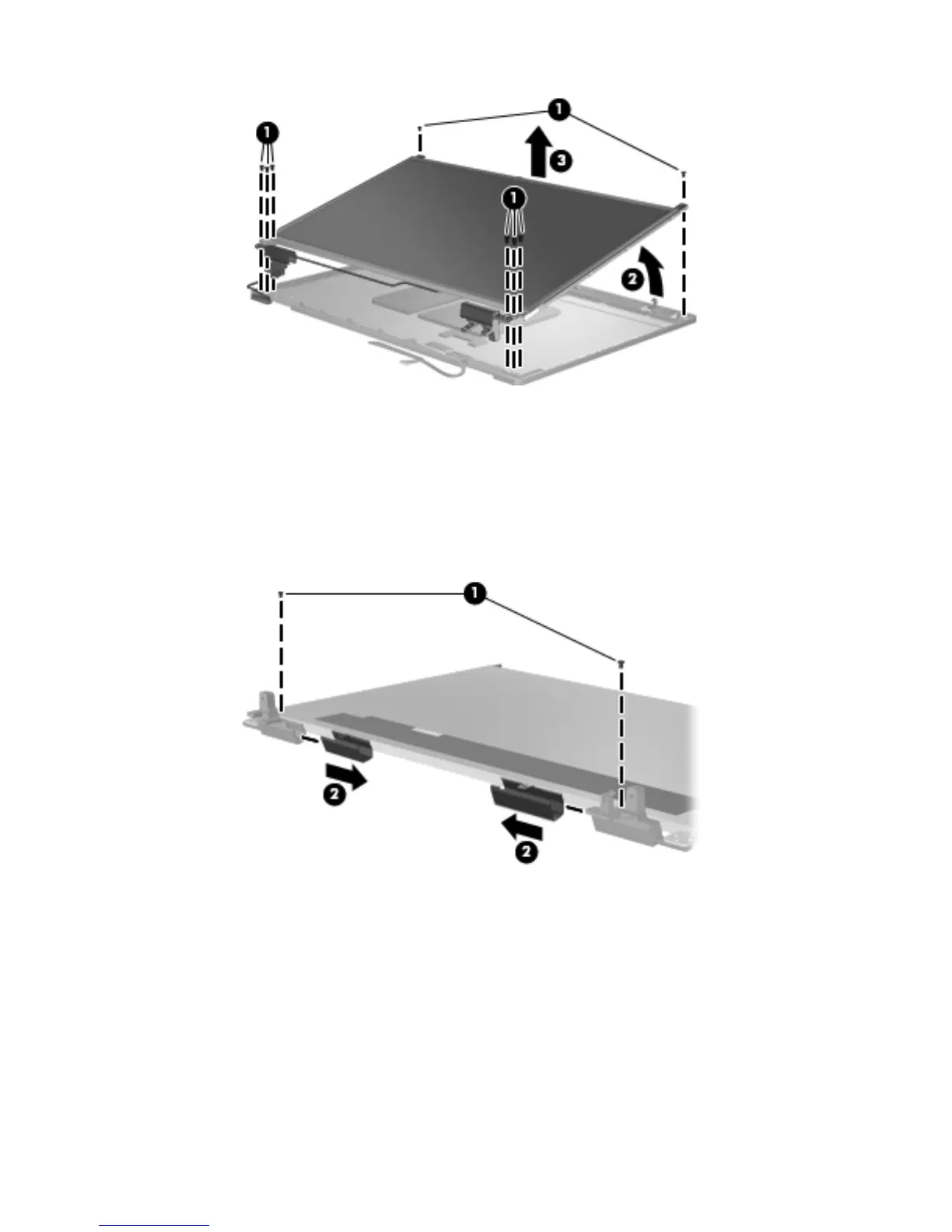 1
1
3
1
2

1
2
2