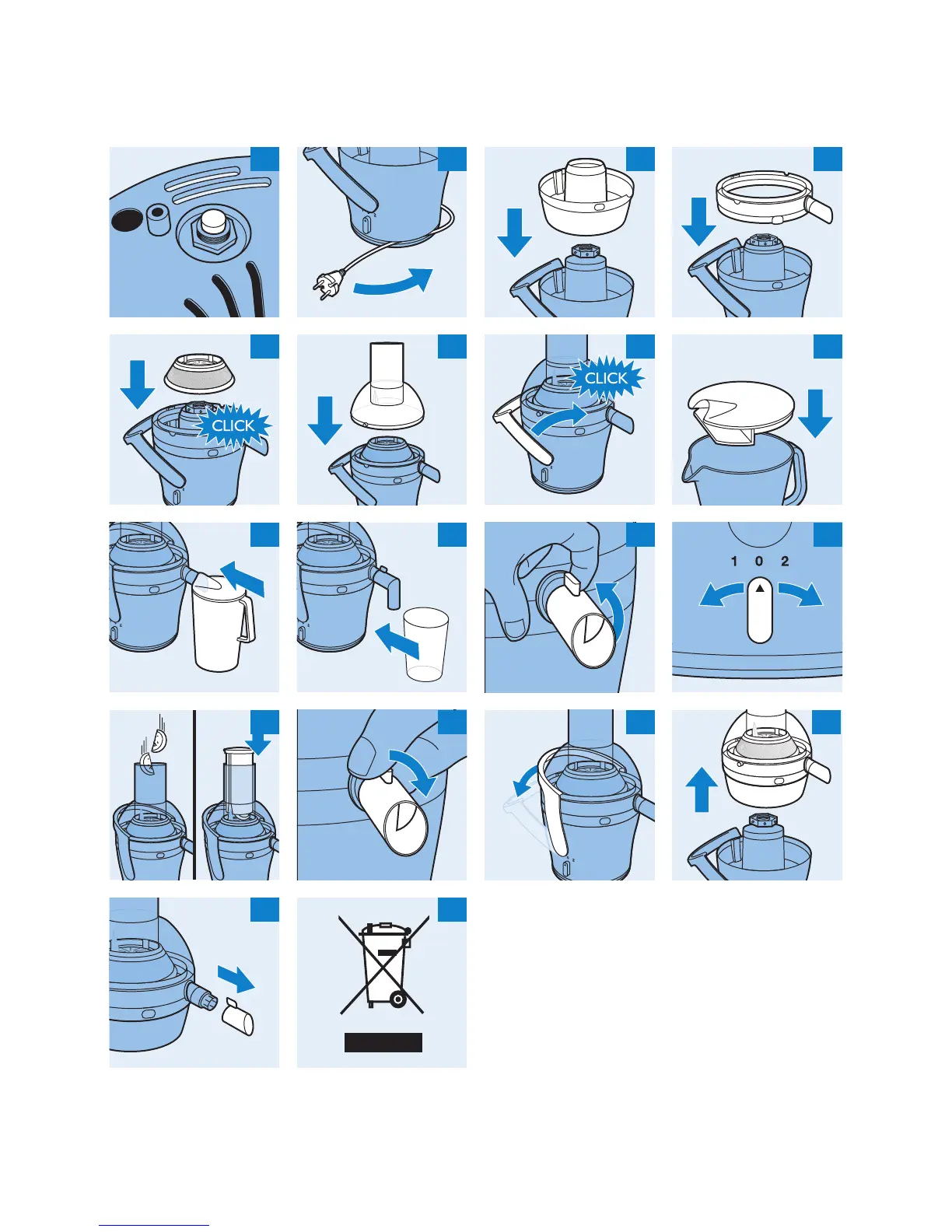 CLICK

CLICK

1 0 2