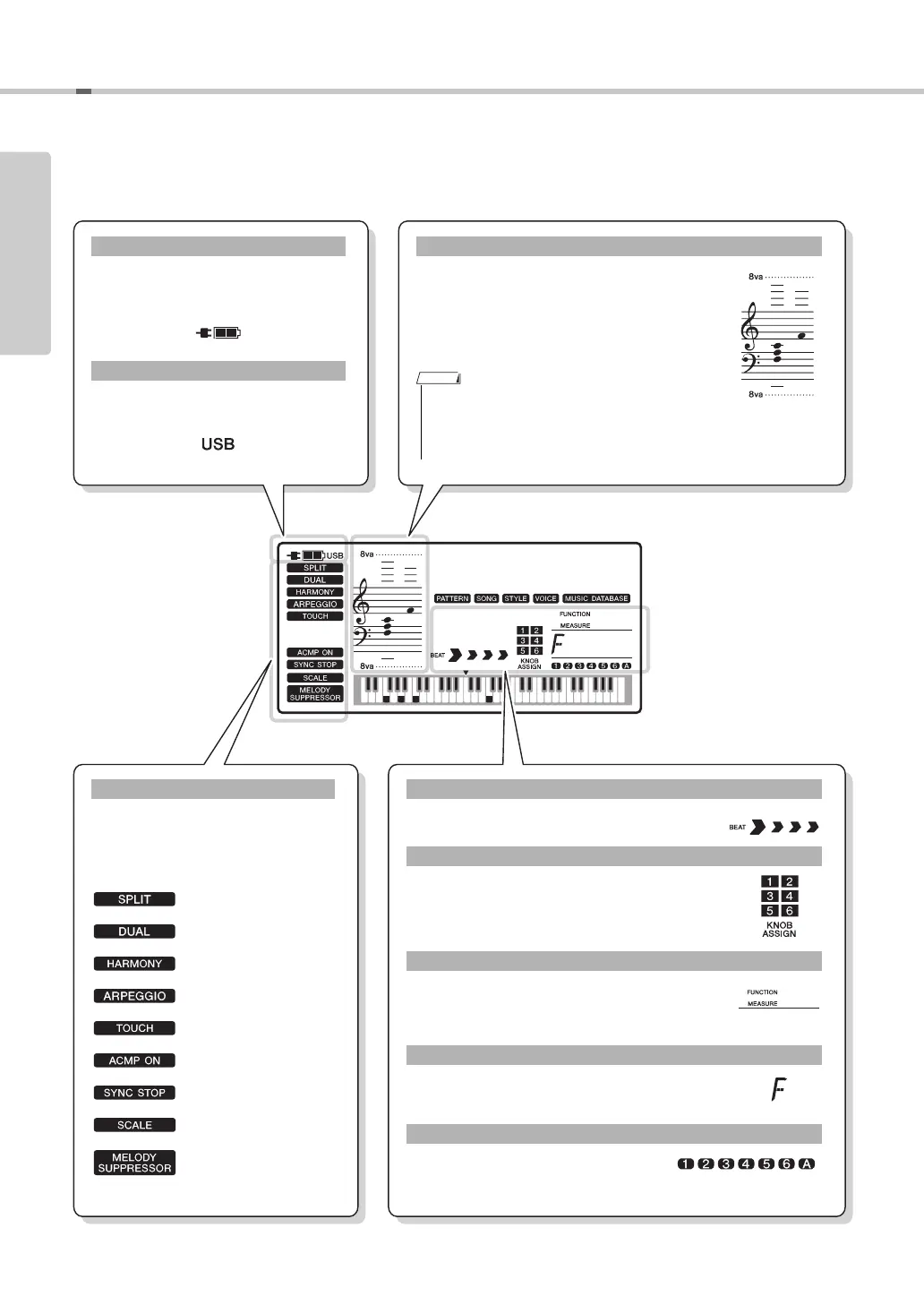 USB

8va

8va

USB
SPLIT
DUAL
HARMONY
ARPEGGIO
TOUCH
ACMP ON
SYNC STOP
SCALE
MELODY SUPPRESSOR

8va

8va

PATTERN SONG STYLE VOICE MUSIC DATABASE

FUNCTION
MEASURE

BEAT

1 2
3 4
5 6
KNOB ASSIGN

F

1 2 3 4 5 6 A

SPLIT

DUAL

HARMONY

ARPEGGIO

TOUCH

ACMP ON

SYNC STOP

SCALE

MELODY SUPPRESSOR

BEAT

1 2
3 4
5 6
KNOB ASSIGN

FUNCTION
MEASURE

F

1 2 3 4 5 6 A