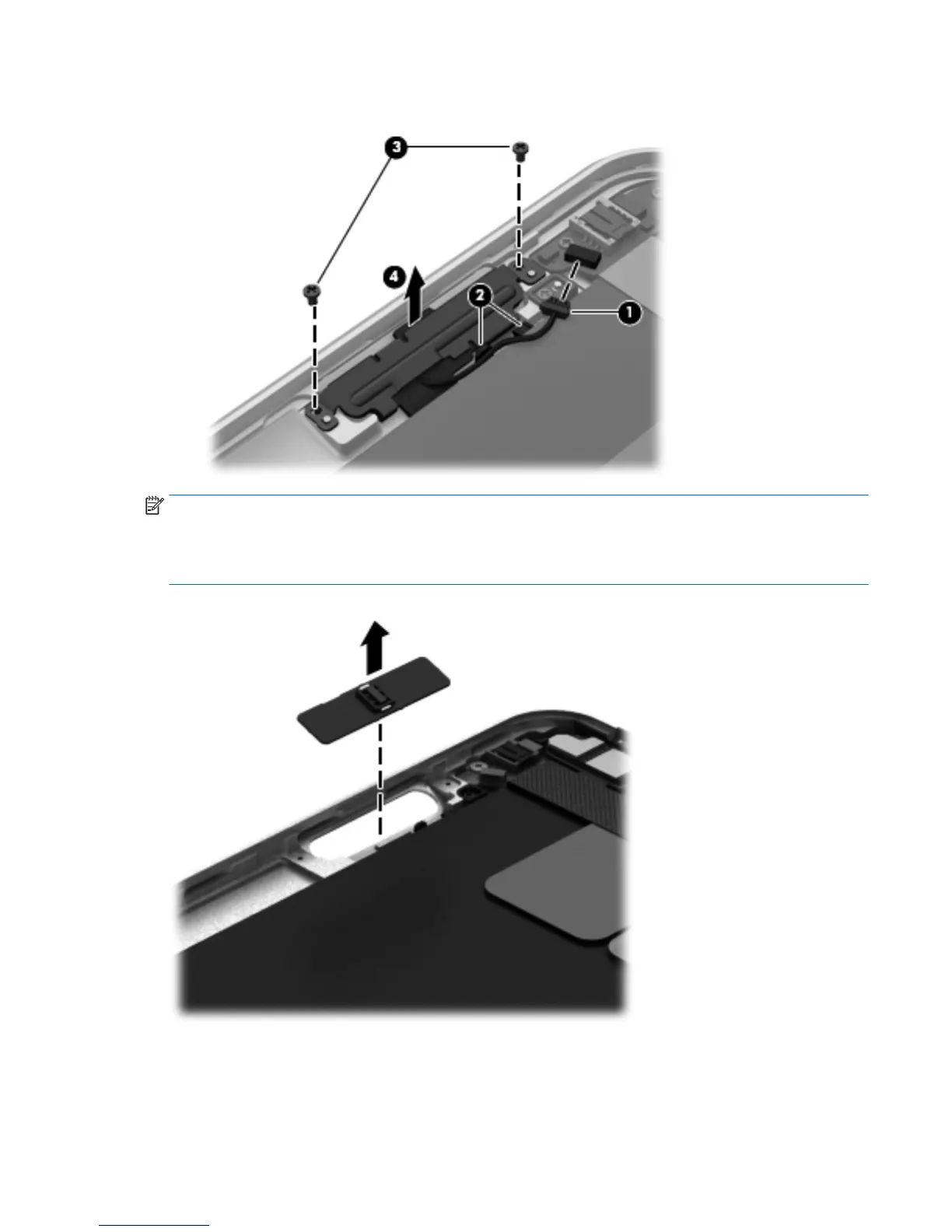 3

4

2

1