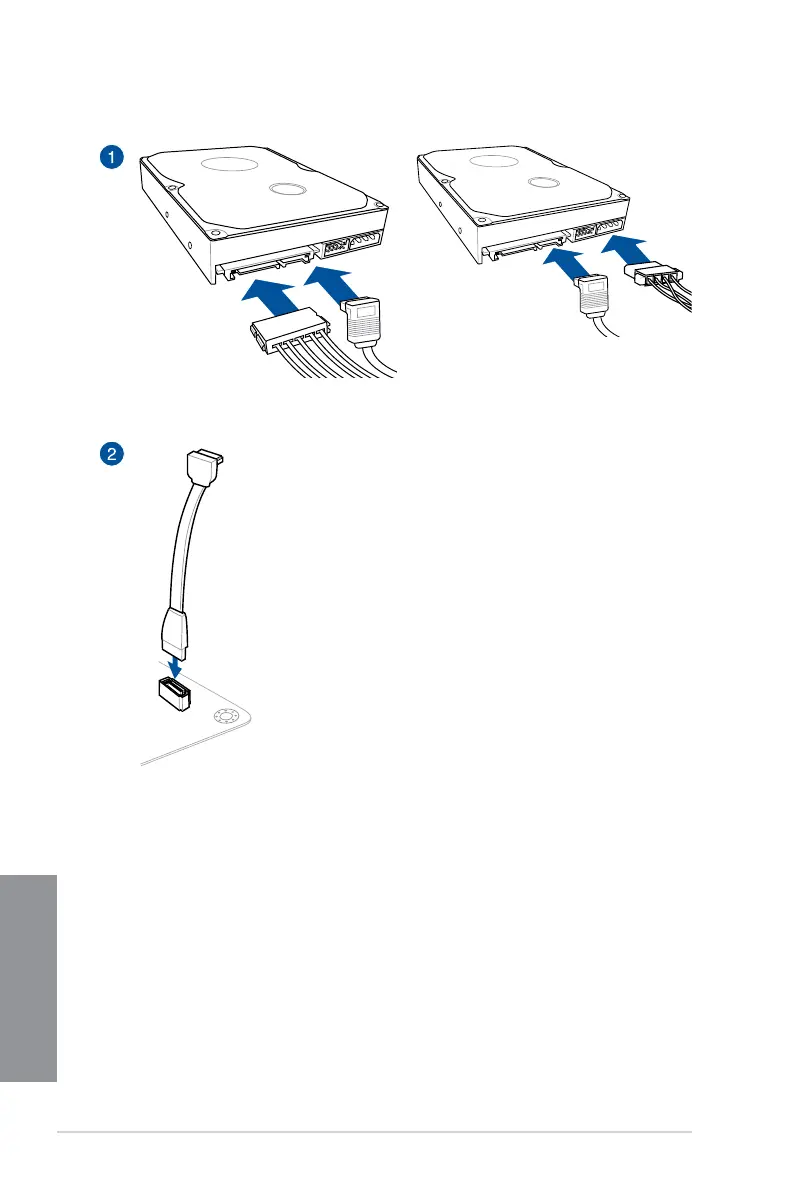 1

2