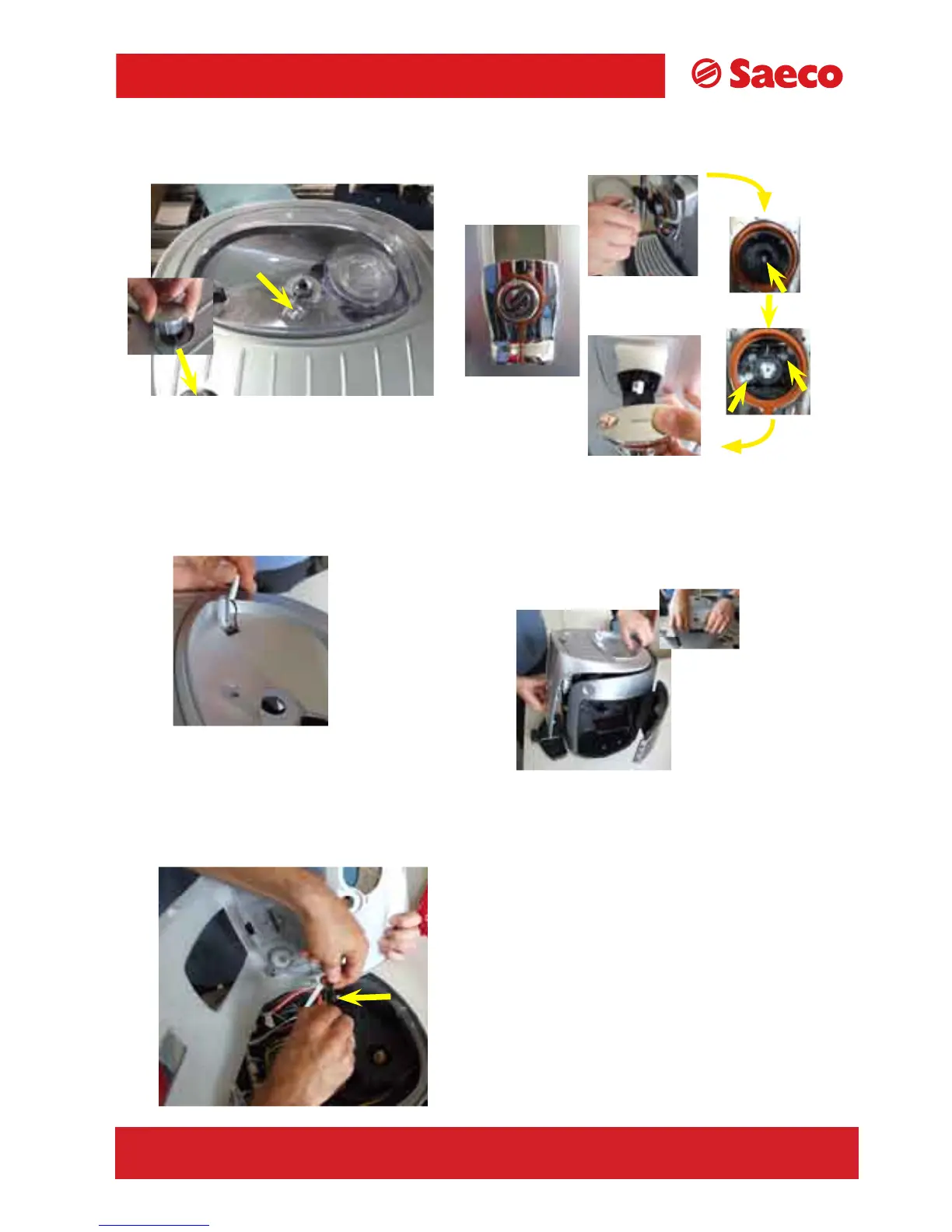 Saeco