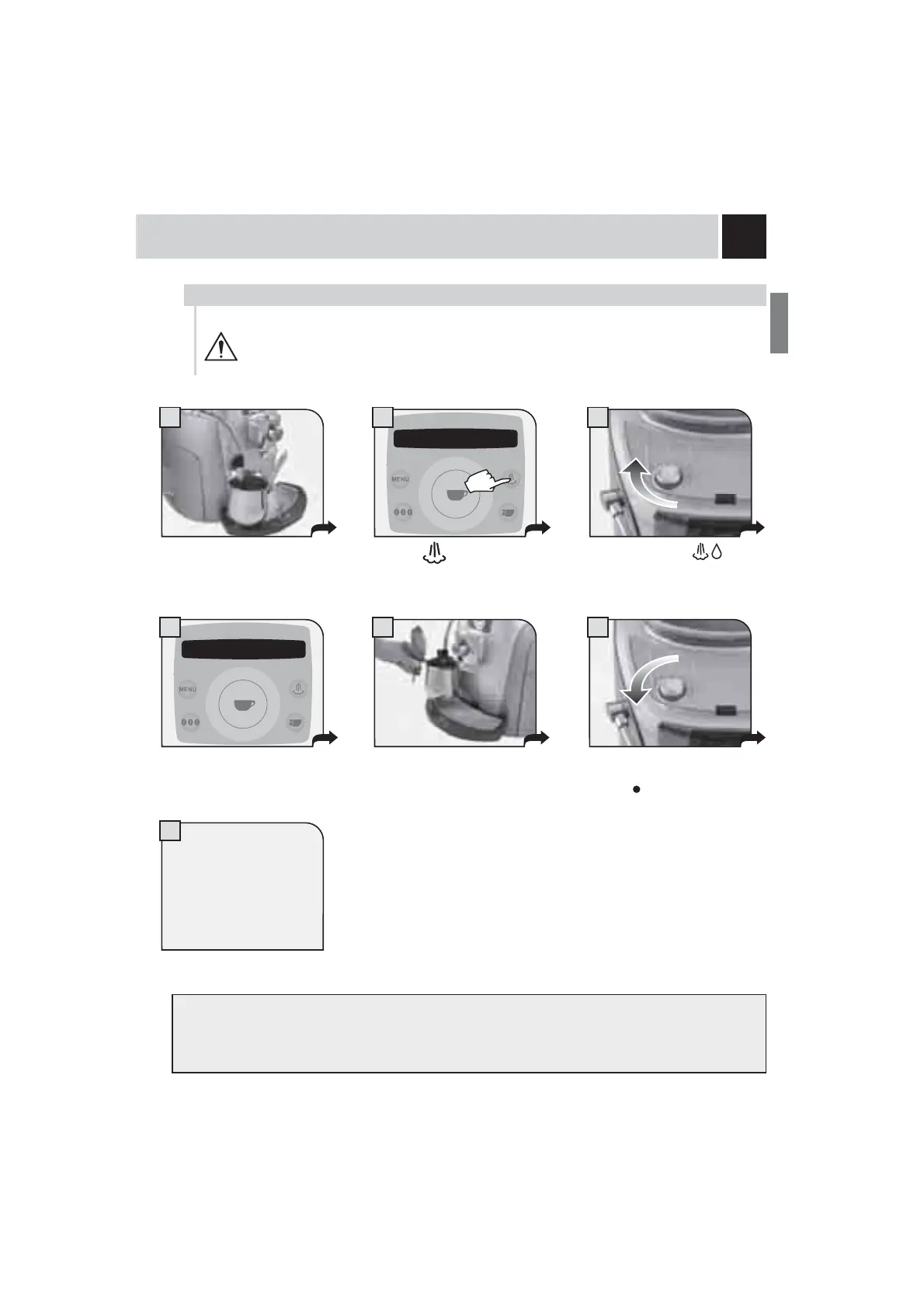 MENU

MENU