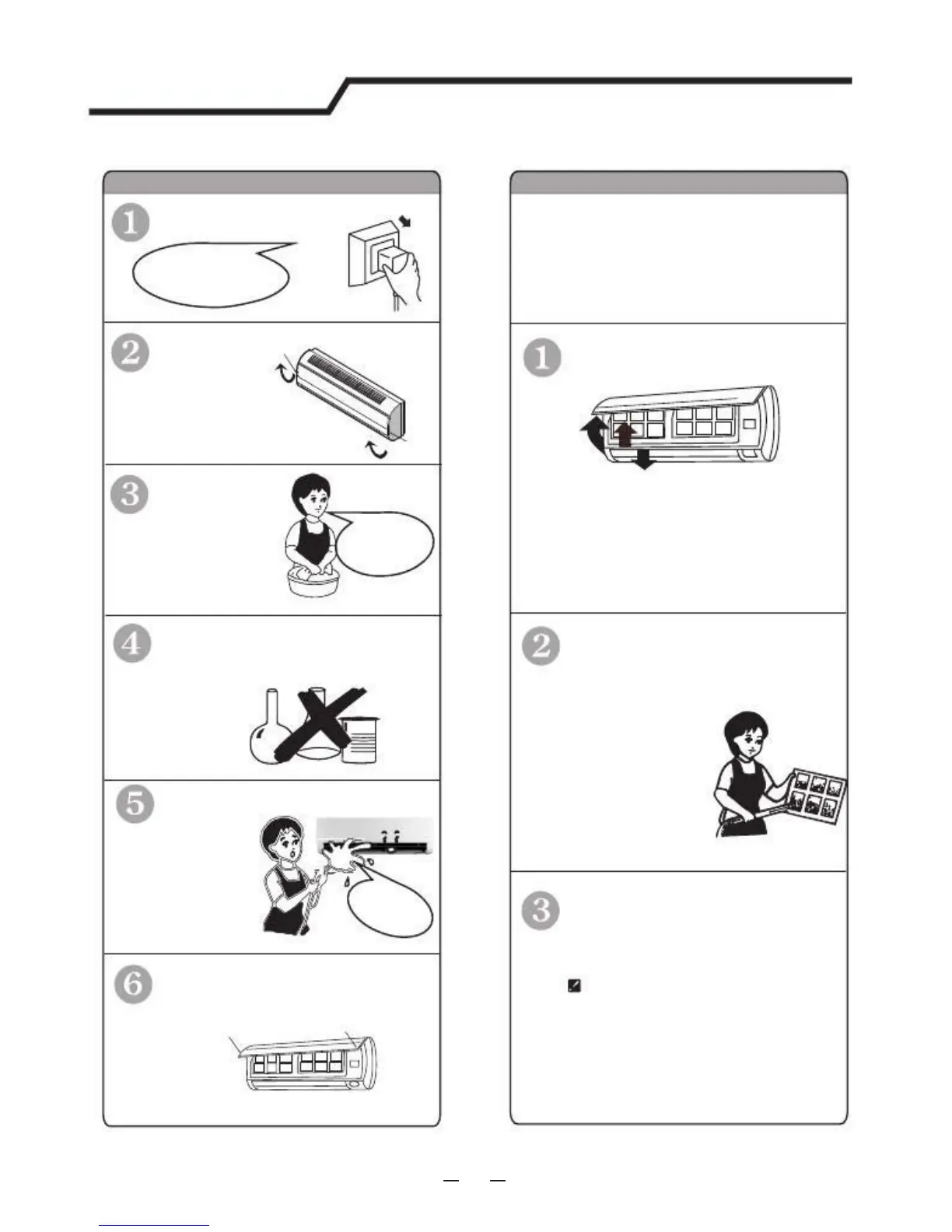 1

2

3

4

5

6

1

2

3