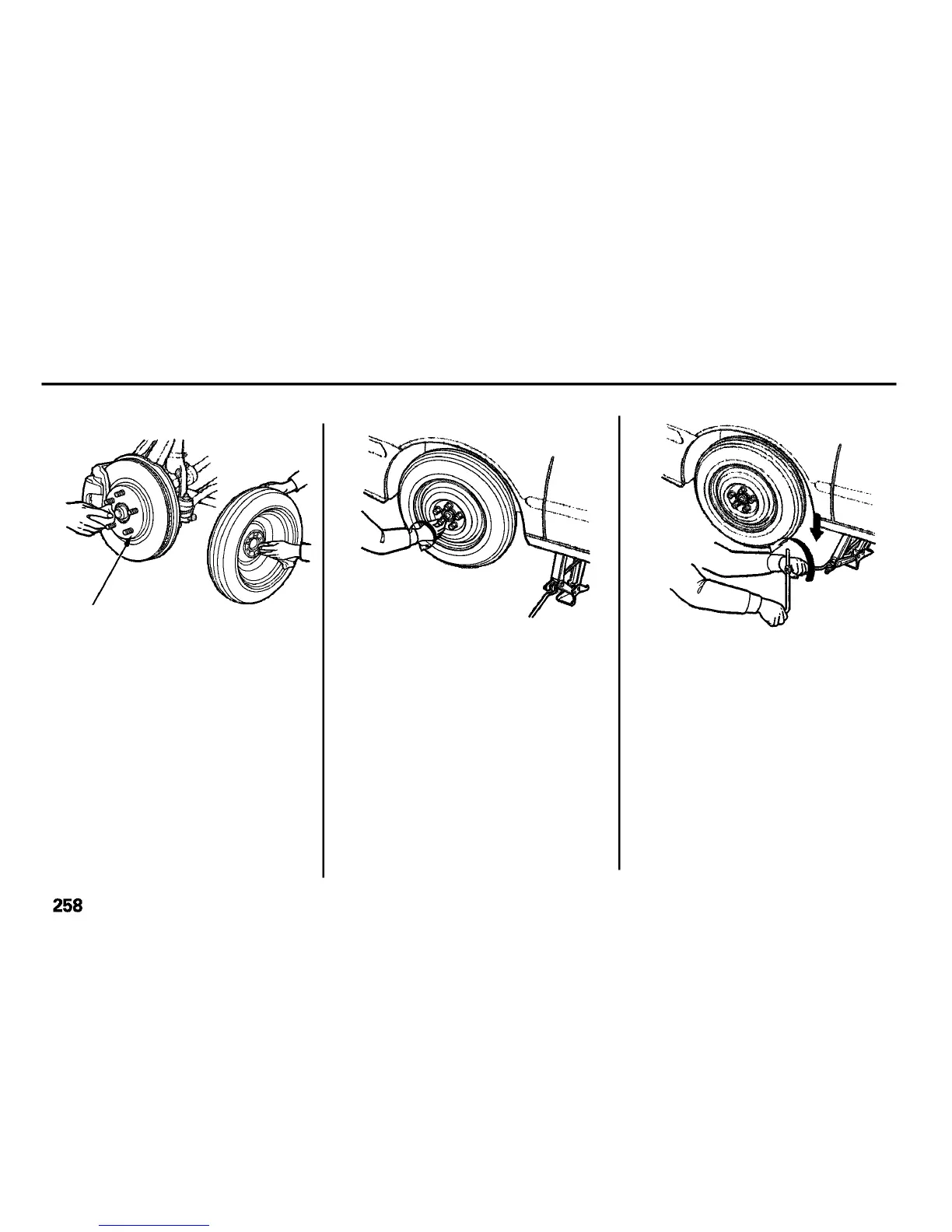 258