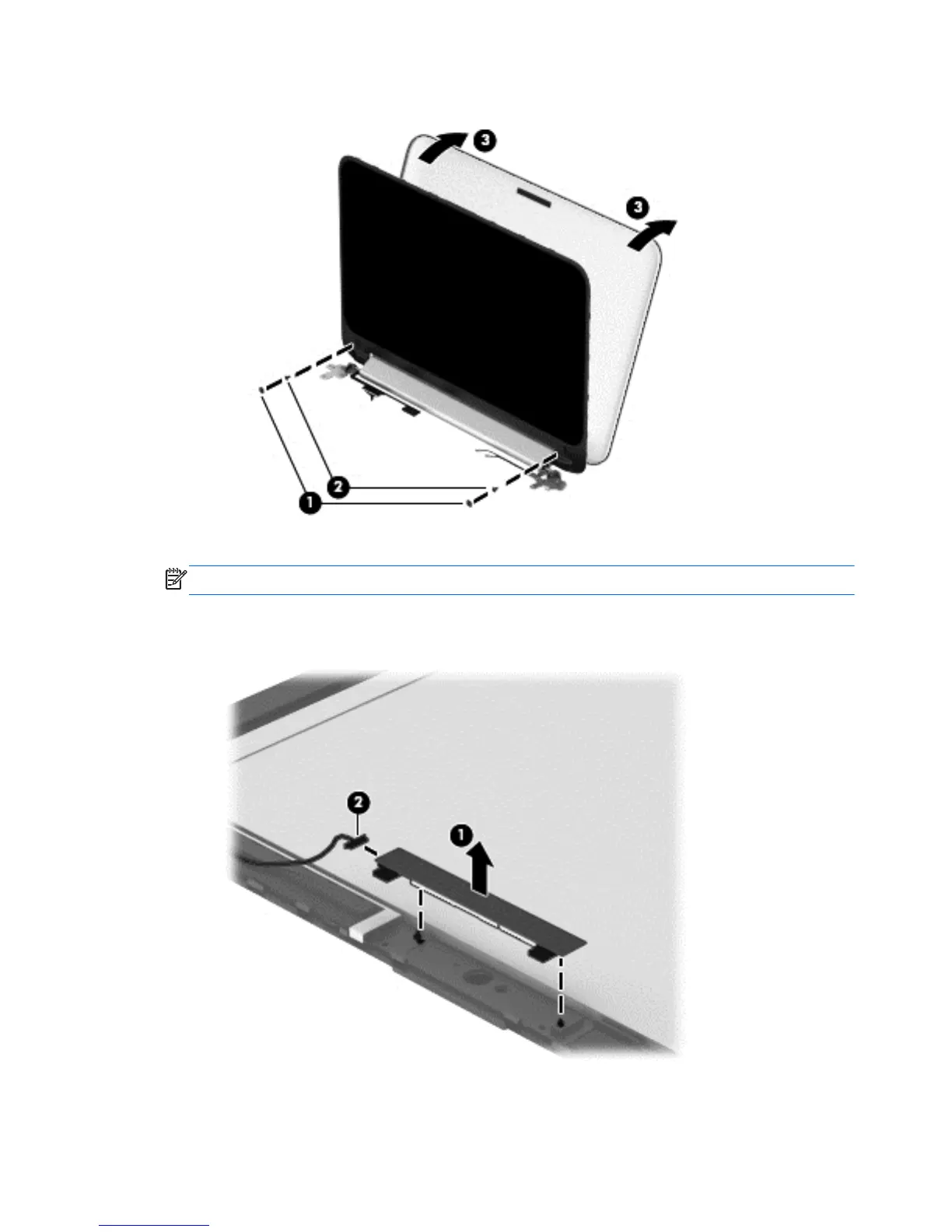 3

3

2

1

2

1