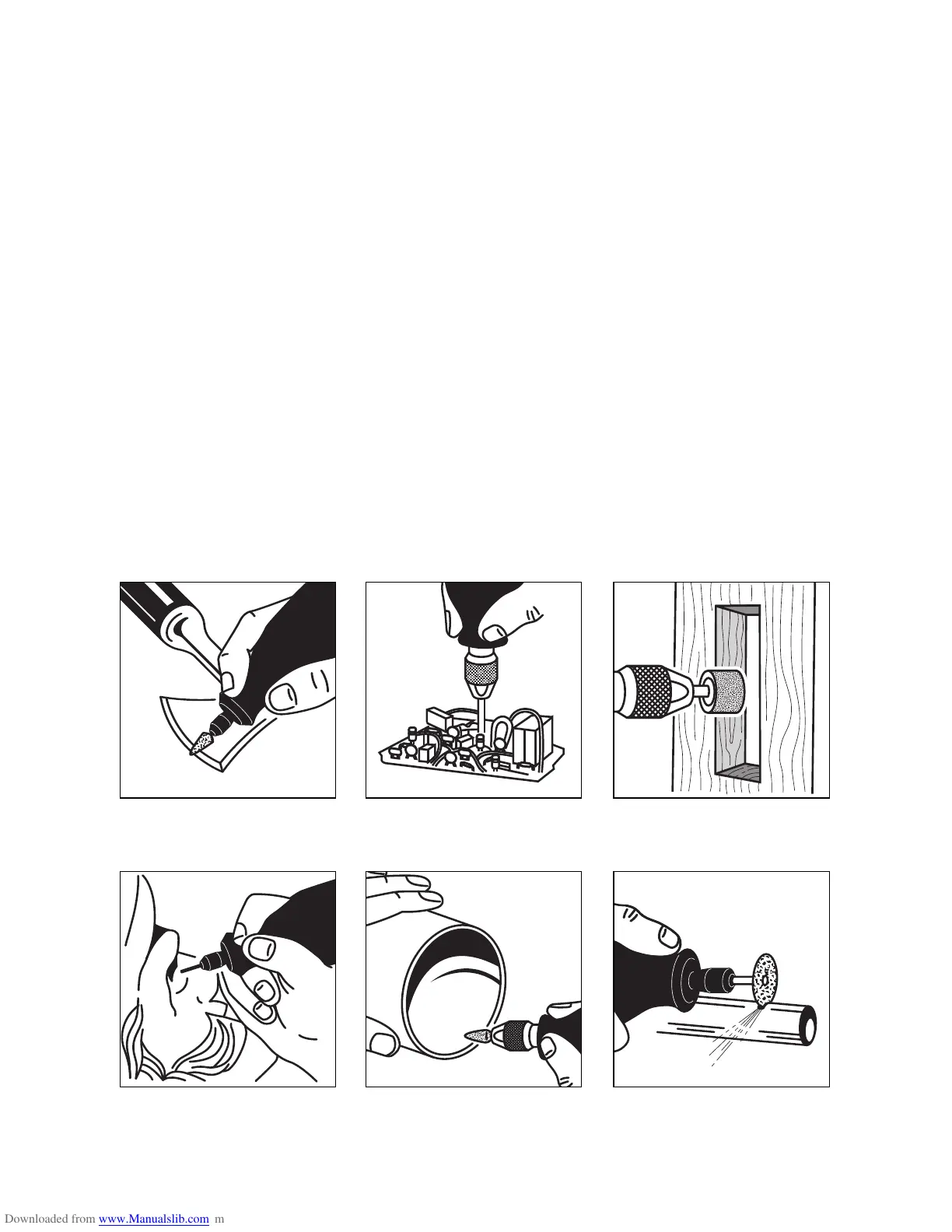 Downloaded from www.Manualslib.com m