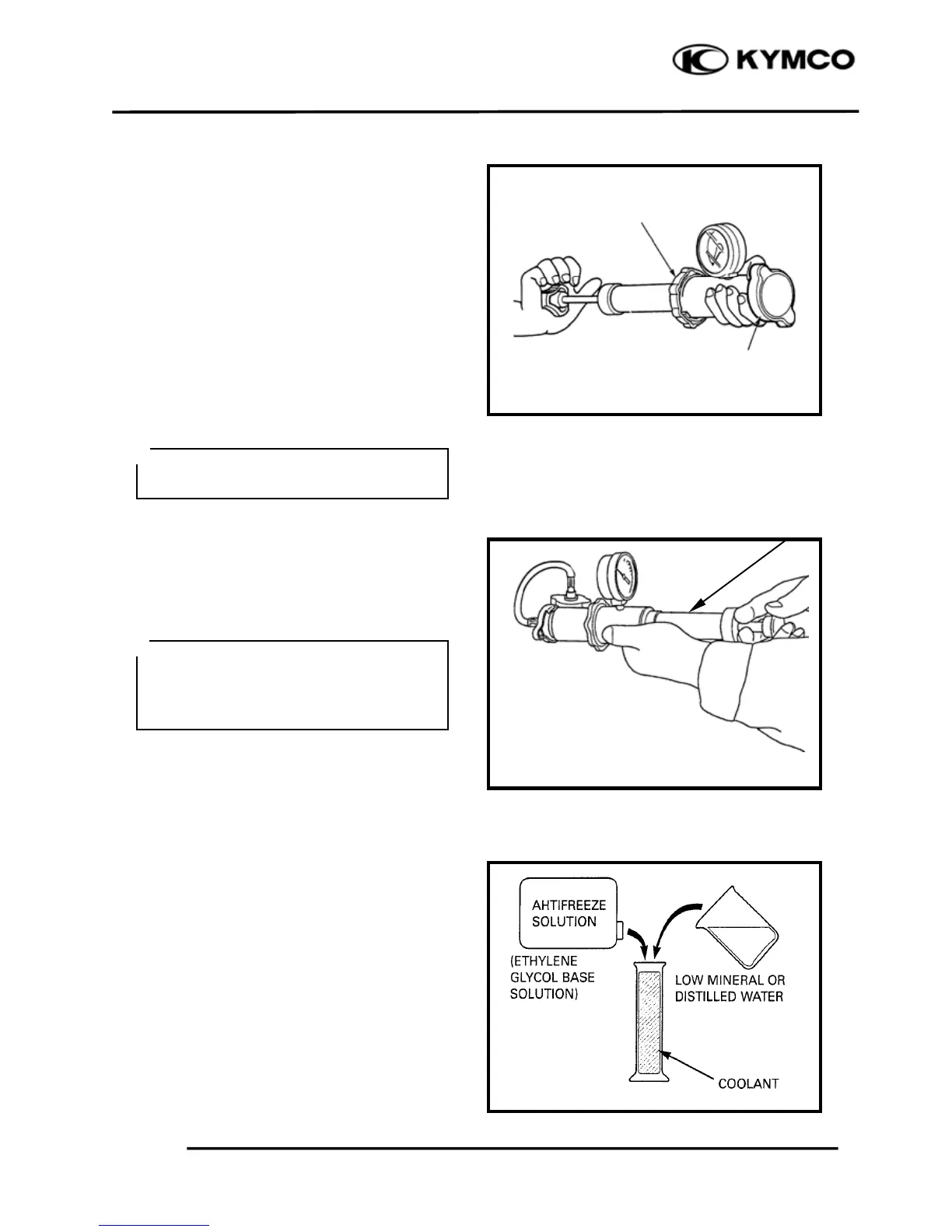 KYMCO

AHTIFREEZE SOLUTION

(ETHYLENE GLYCOL BASE SOLUTION)

LOW MINERAL OR DISTILLED WATER

COOLANT