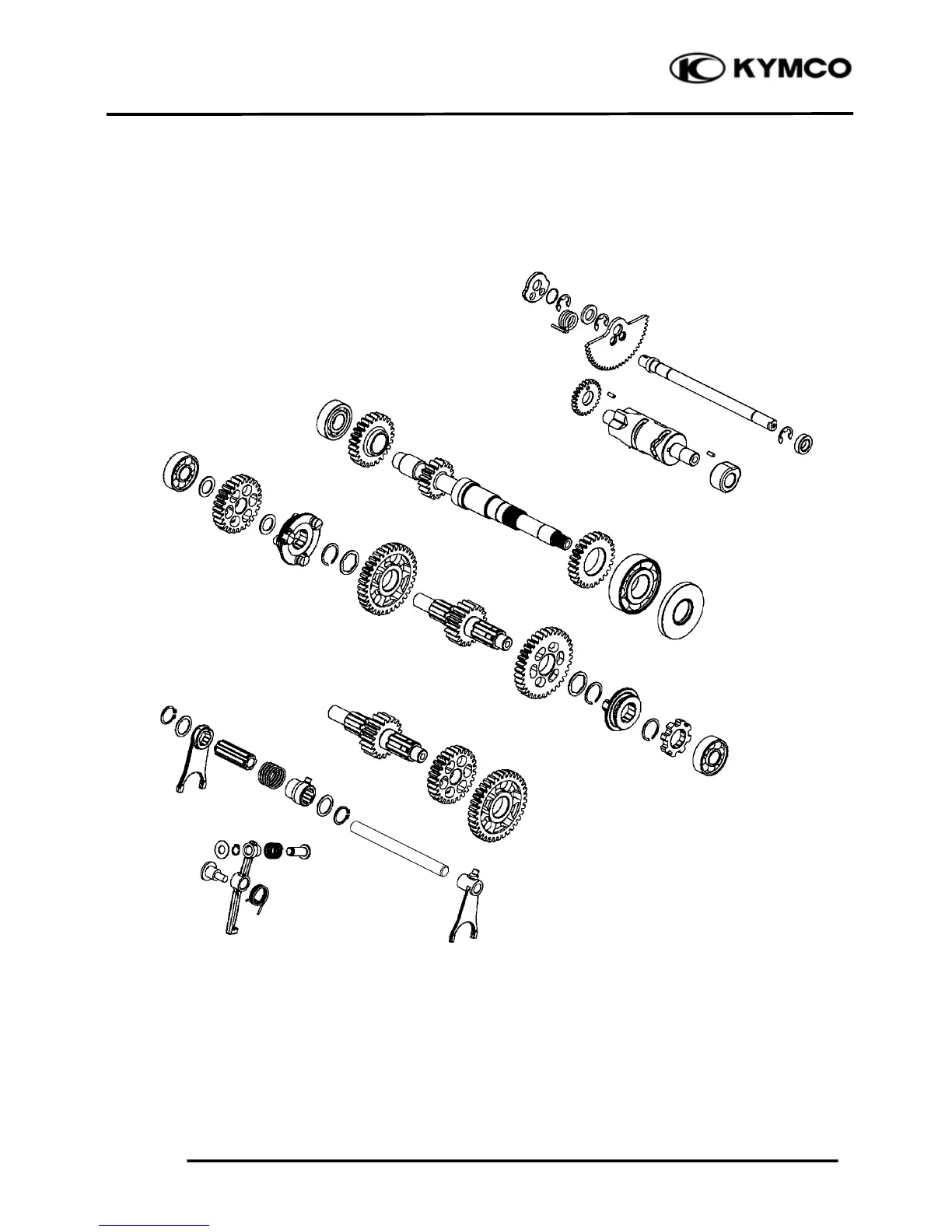 KYMCO