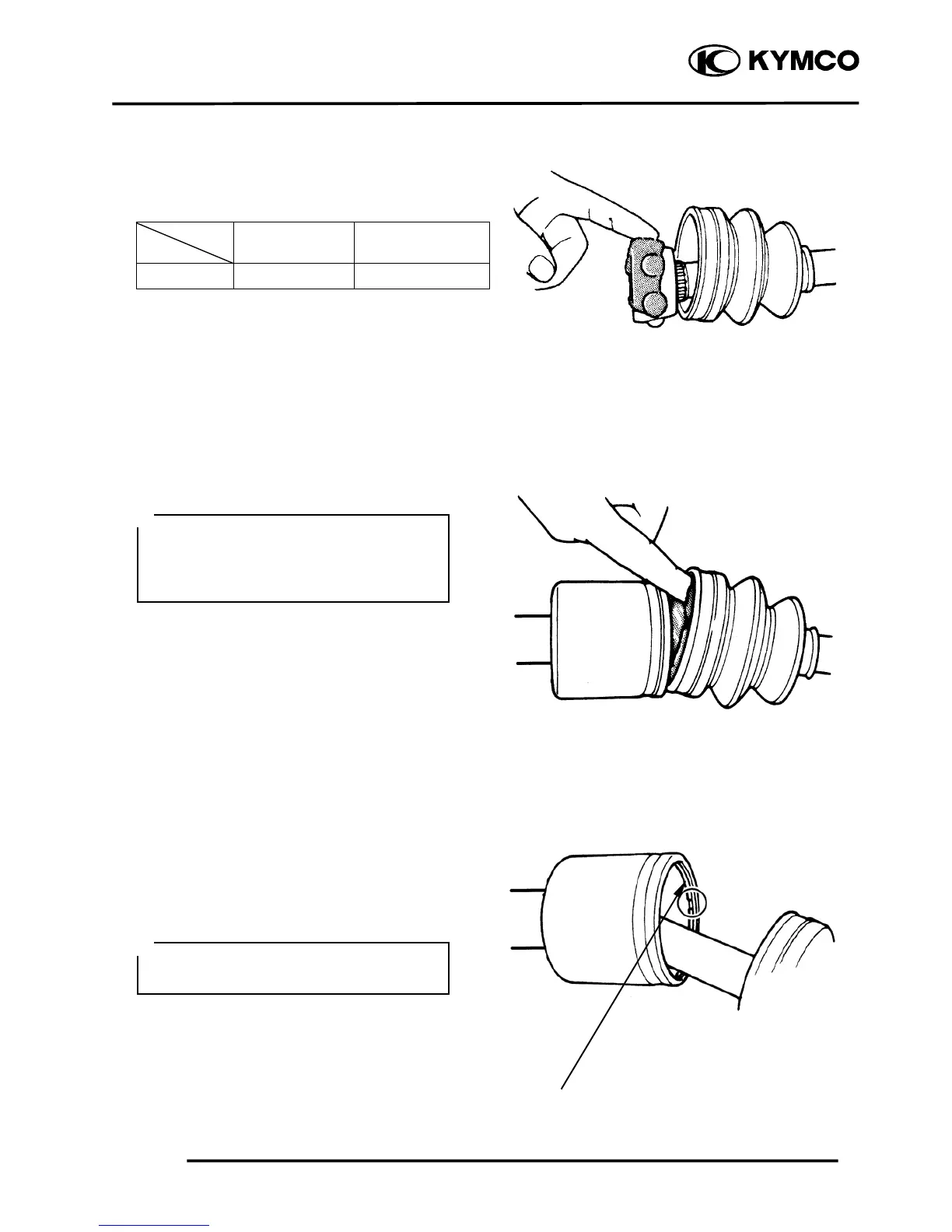 KYMCO