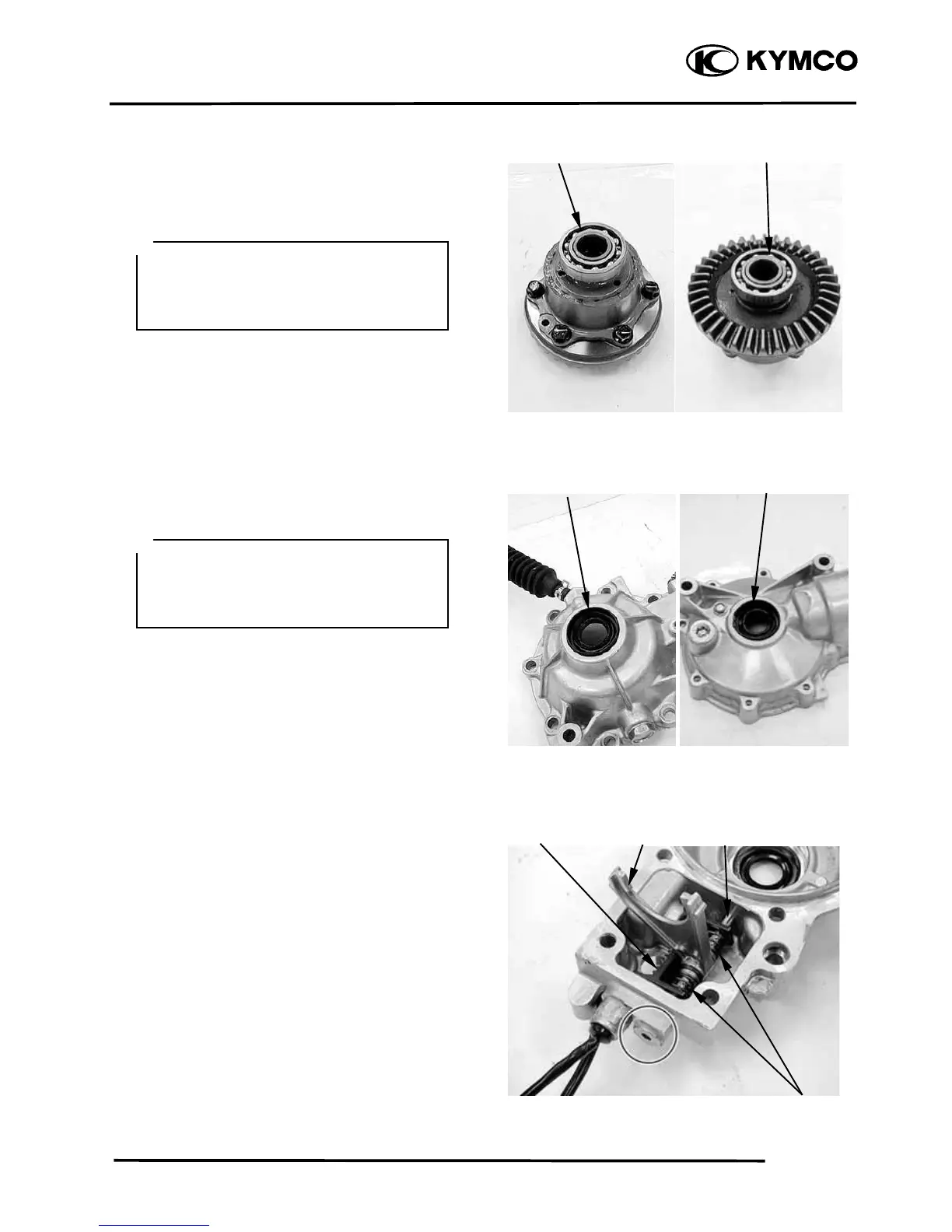 KYMCO