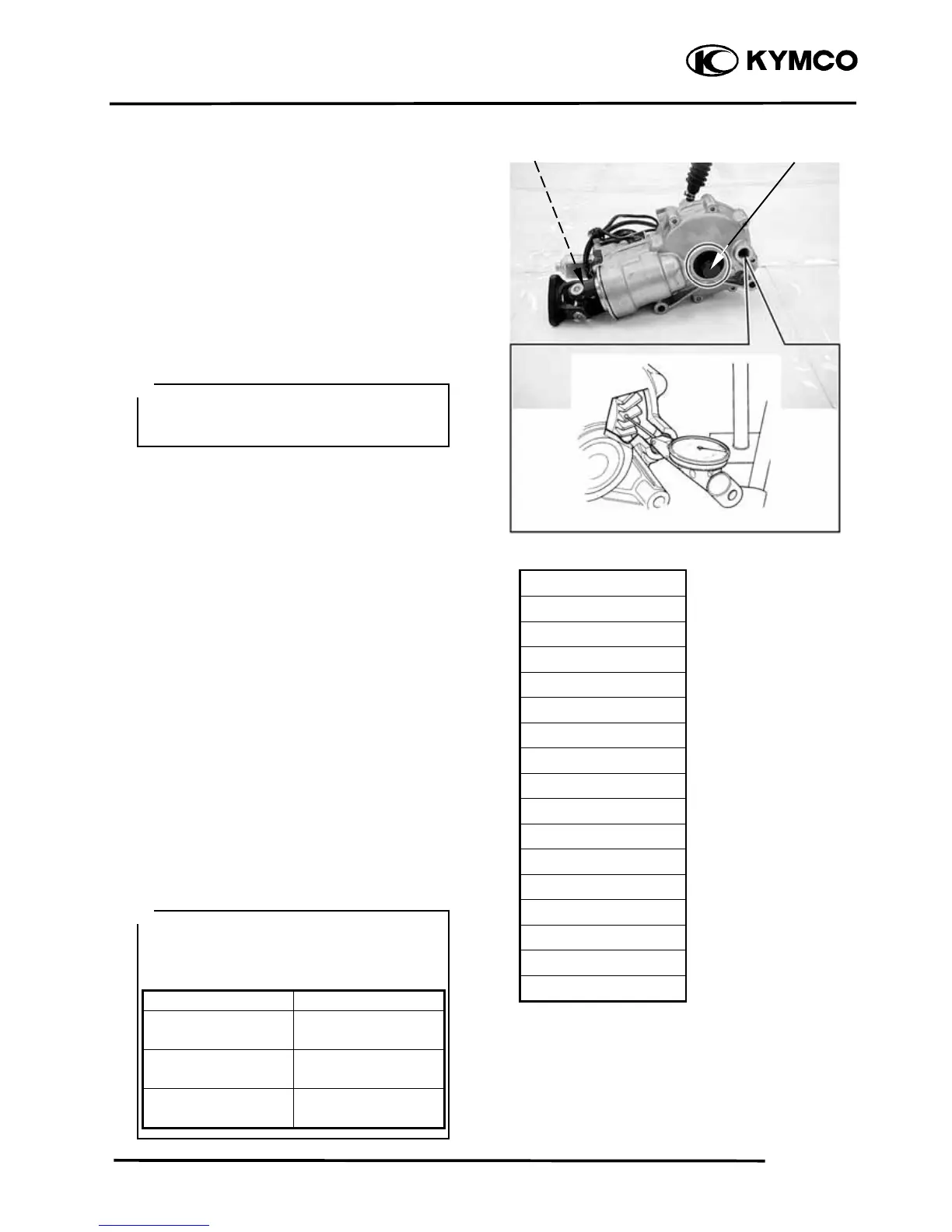 KYMCO