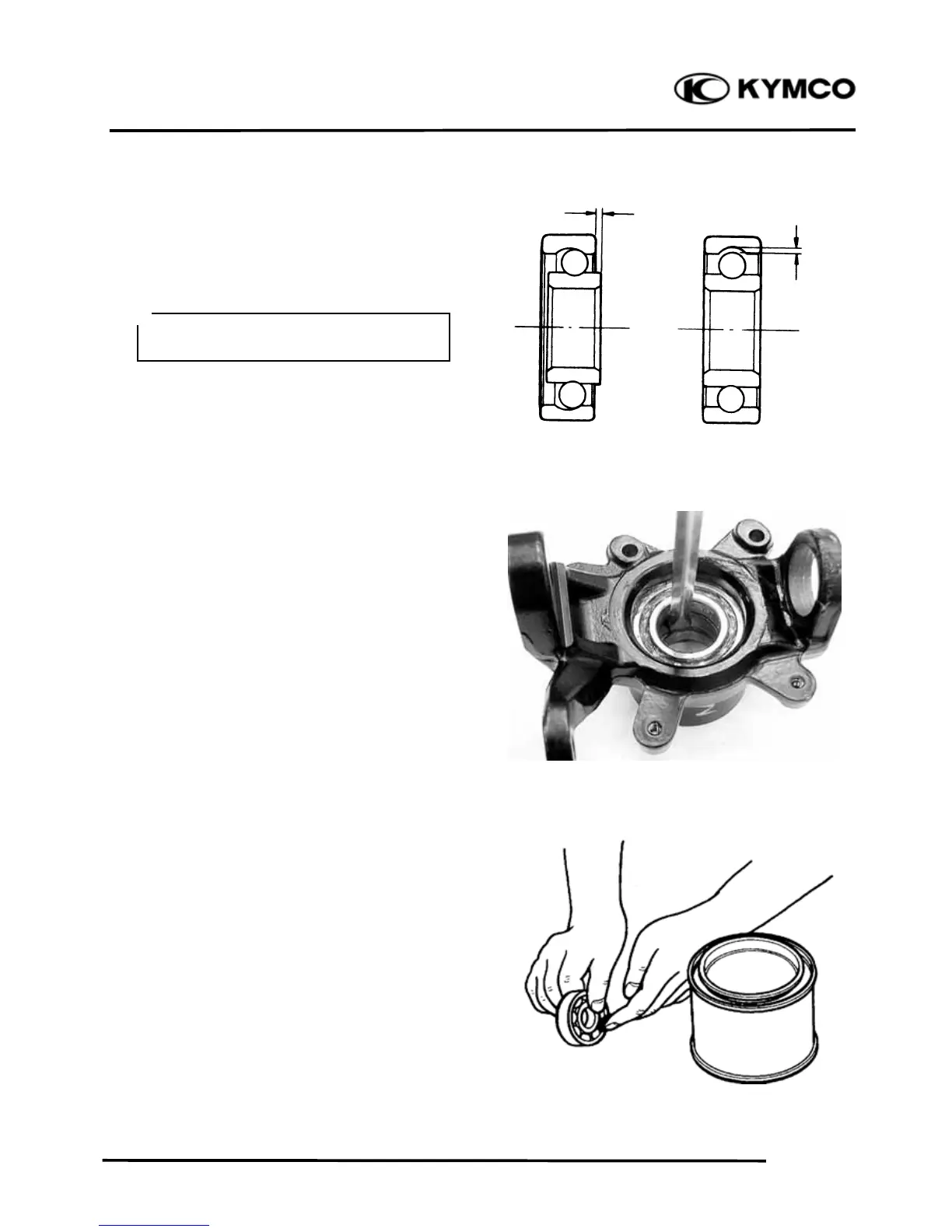 KYMCO