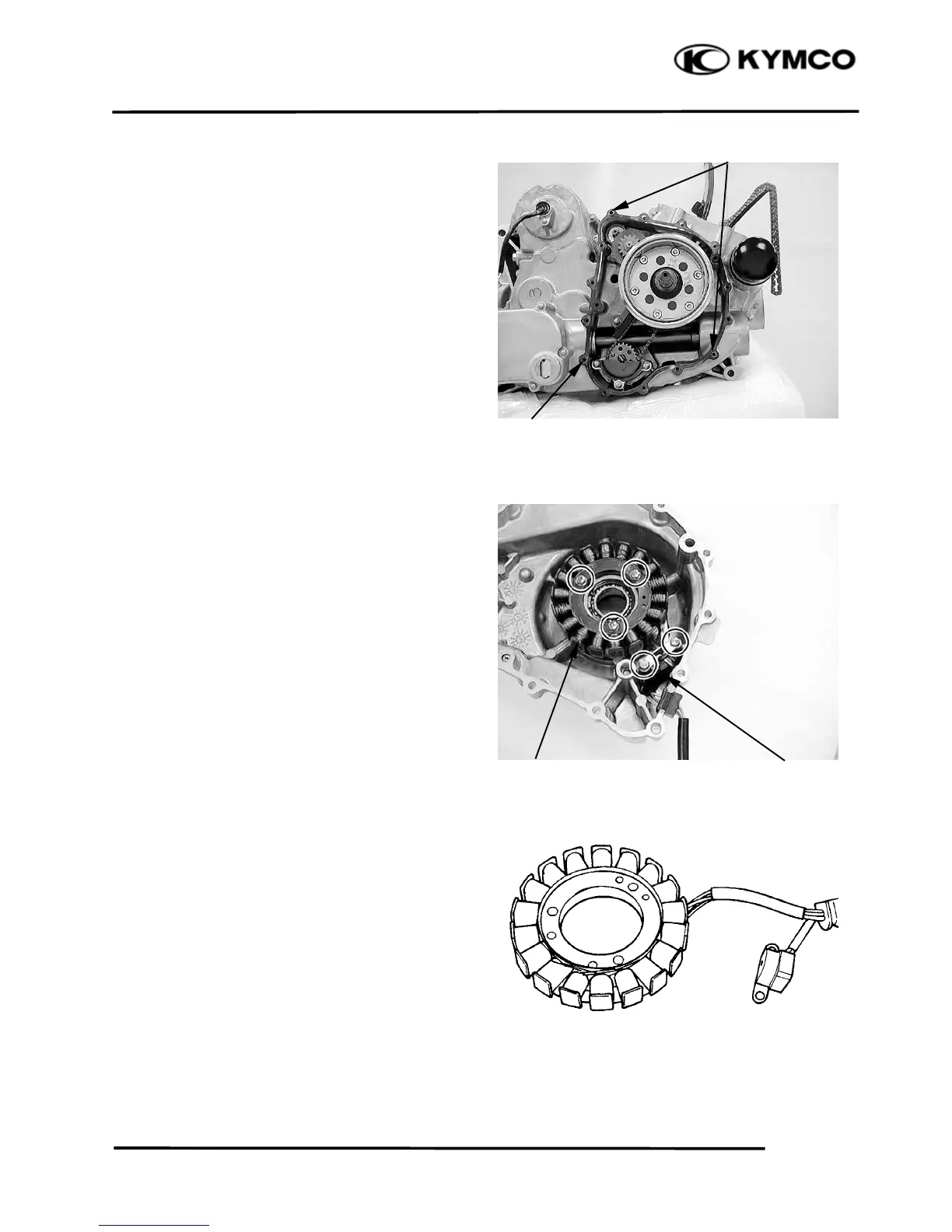 KYMCO