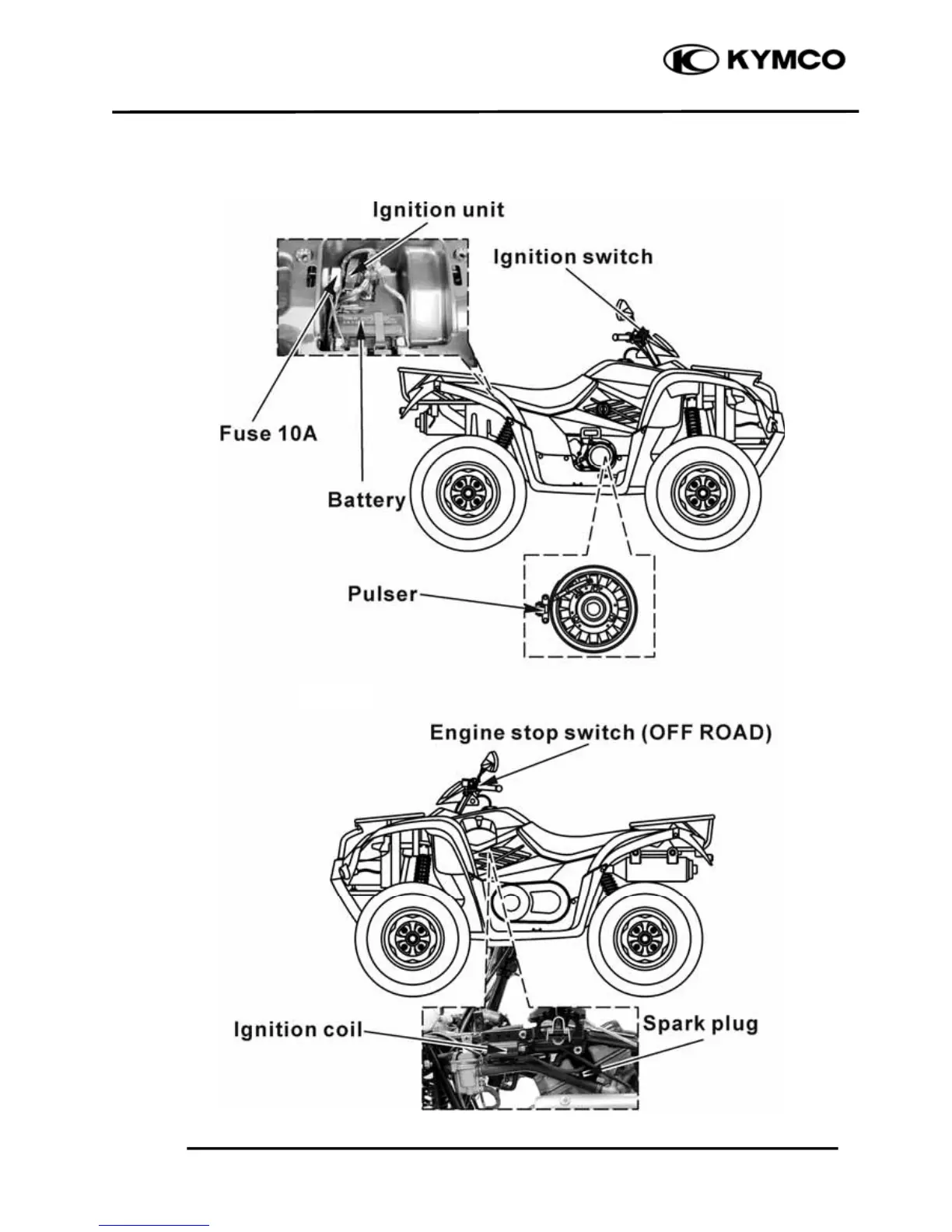 KYMCO

Ignition unit

Ignition switch

Fuse 10A

Battery

Pulser

Engine stop switch (OFF ROAD)

Ignition coil

Spark plug