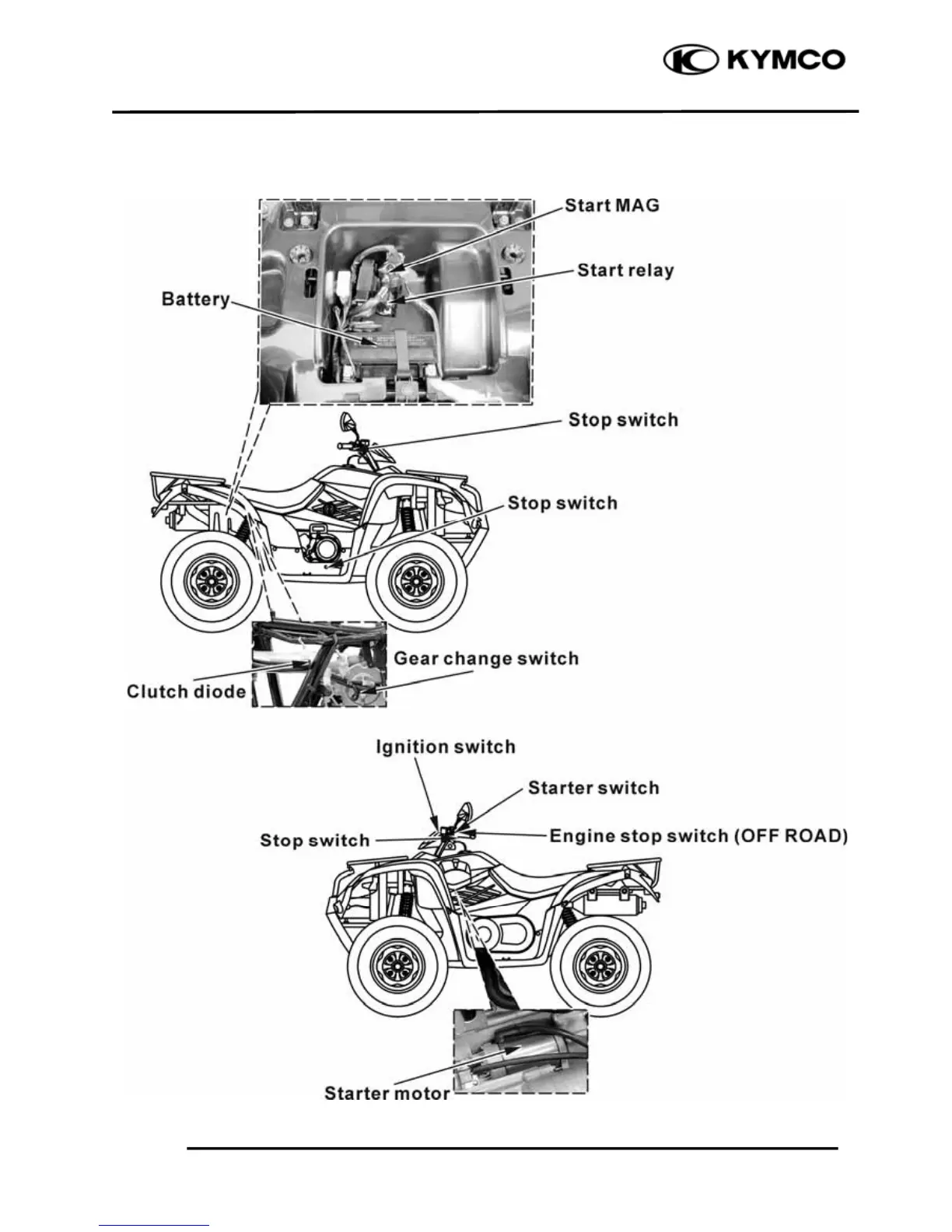 KYMCO

Start MAG

Start relay

Battery

Stop switch

Stop switch

Gear change switch

Clutch diode

Ignition switch

Starter switch

Stop switch

Engine stop switch (OFF ROAD)

Starter motor