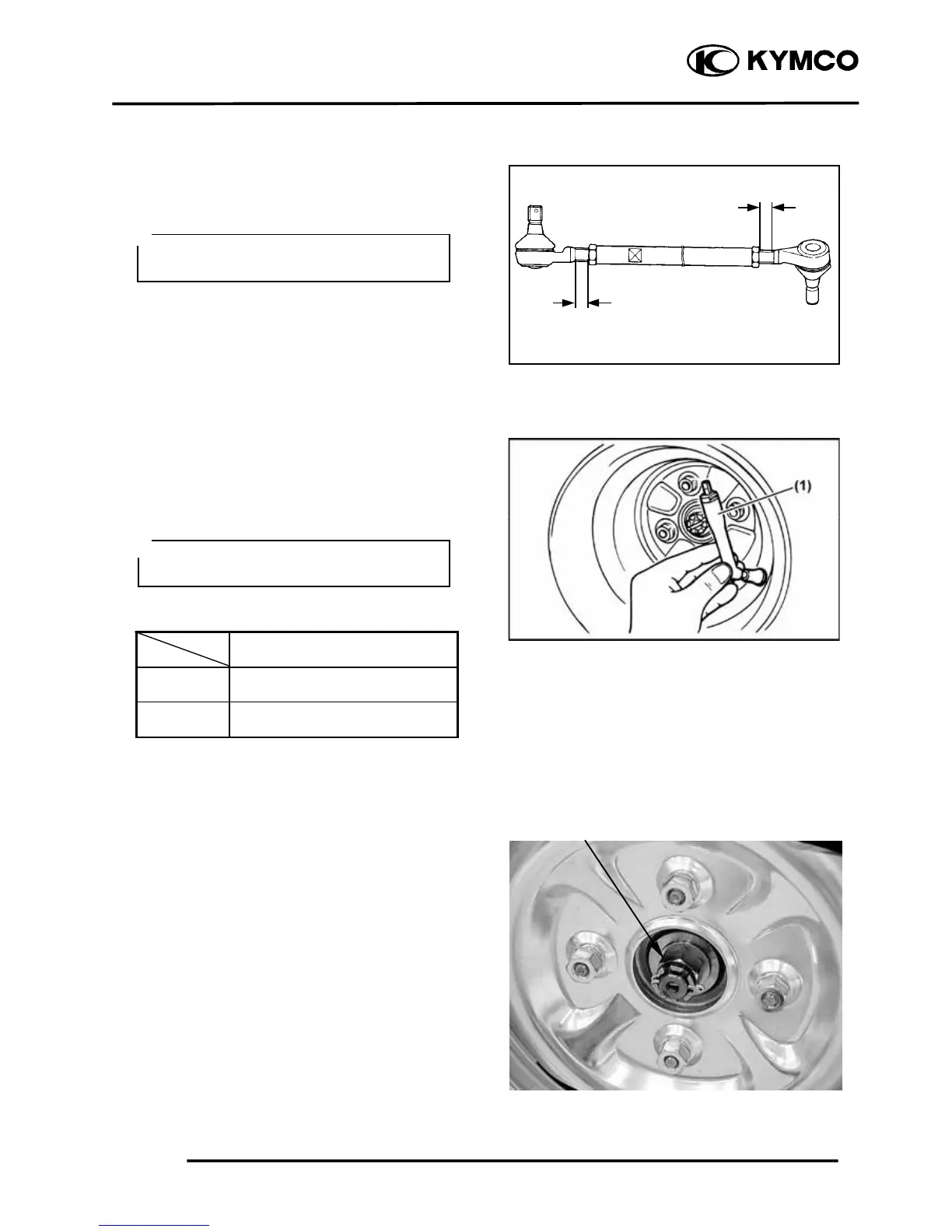 KYMCO

(1)