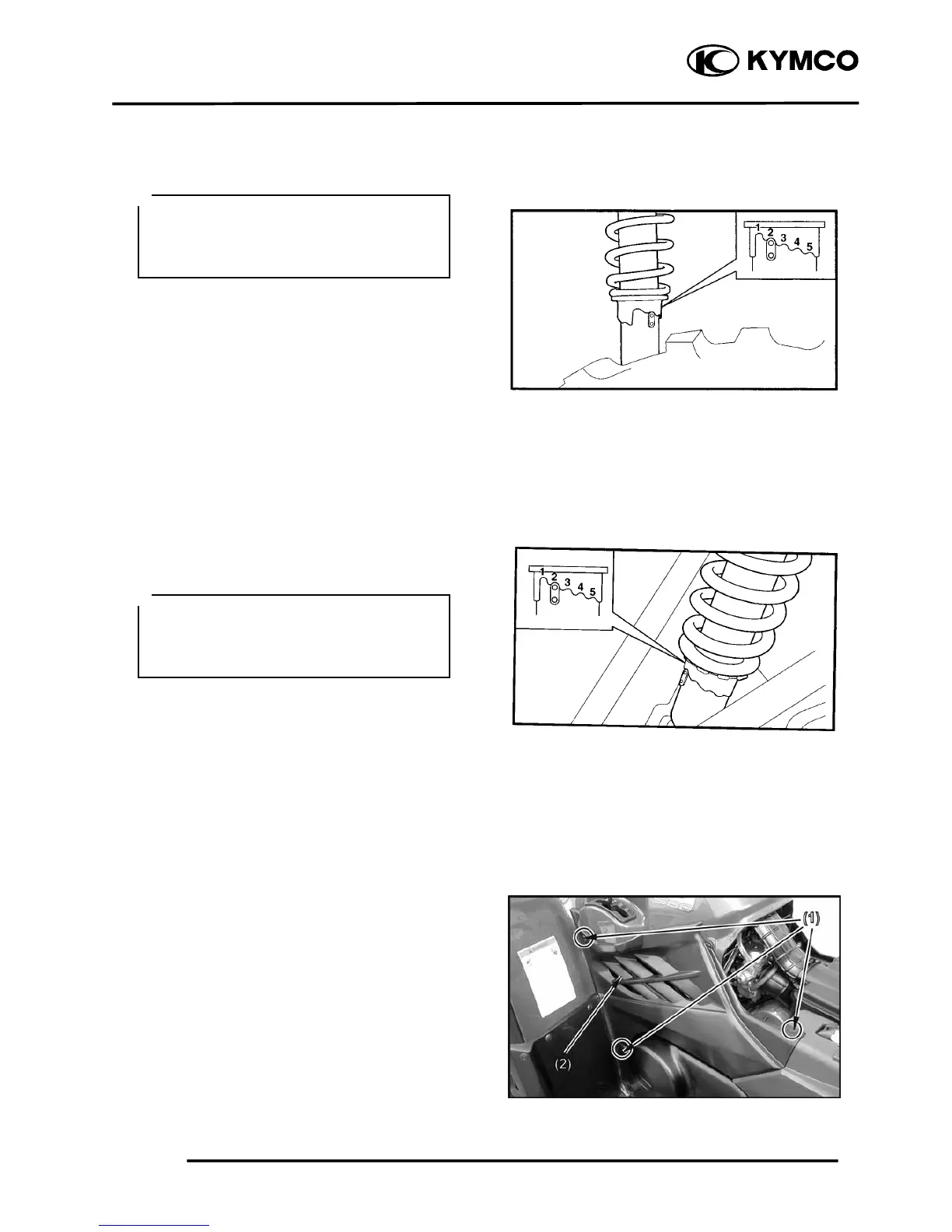 KYMCO

1
2
3
4
5

1
2
3
4
5

(1)

(2)