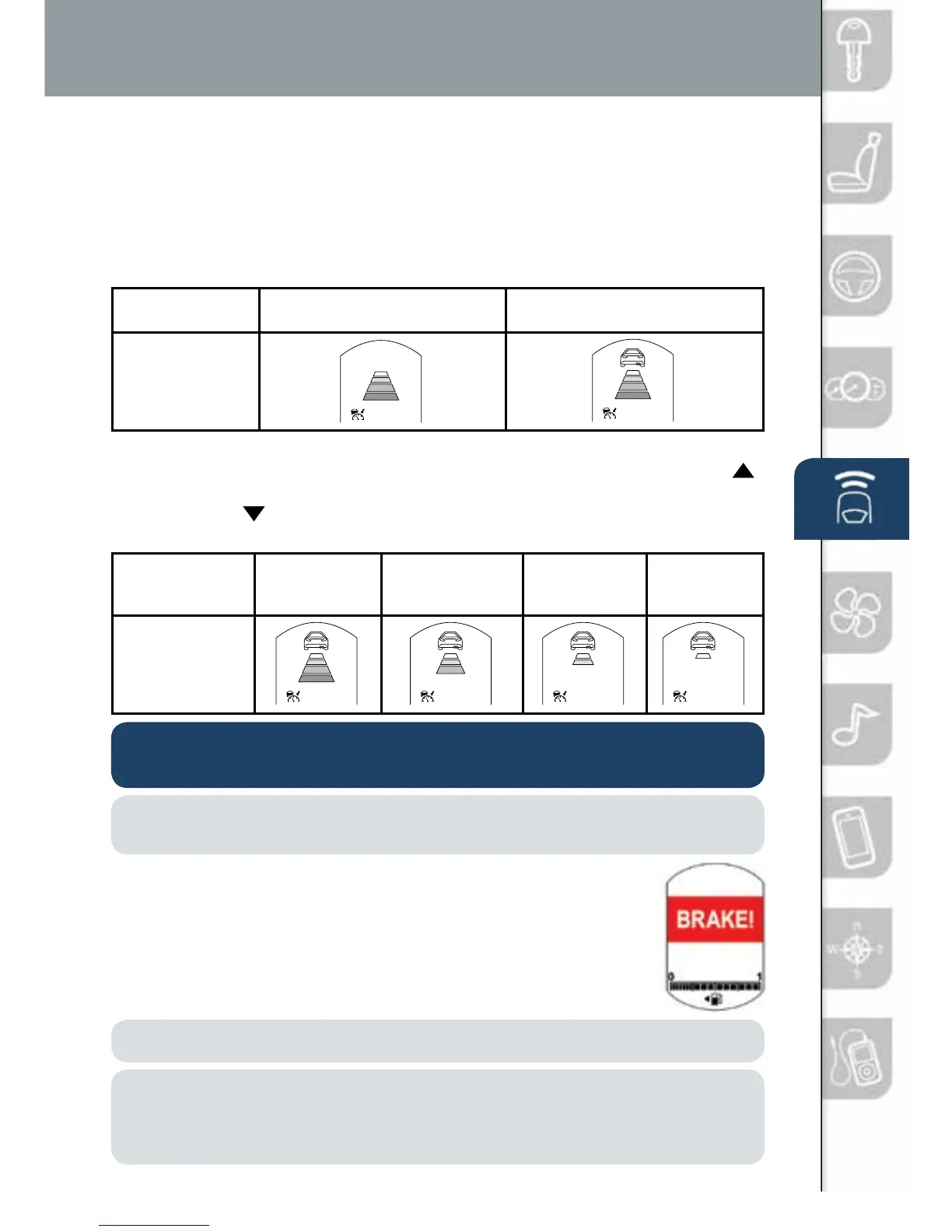 BRAKE!

0 1