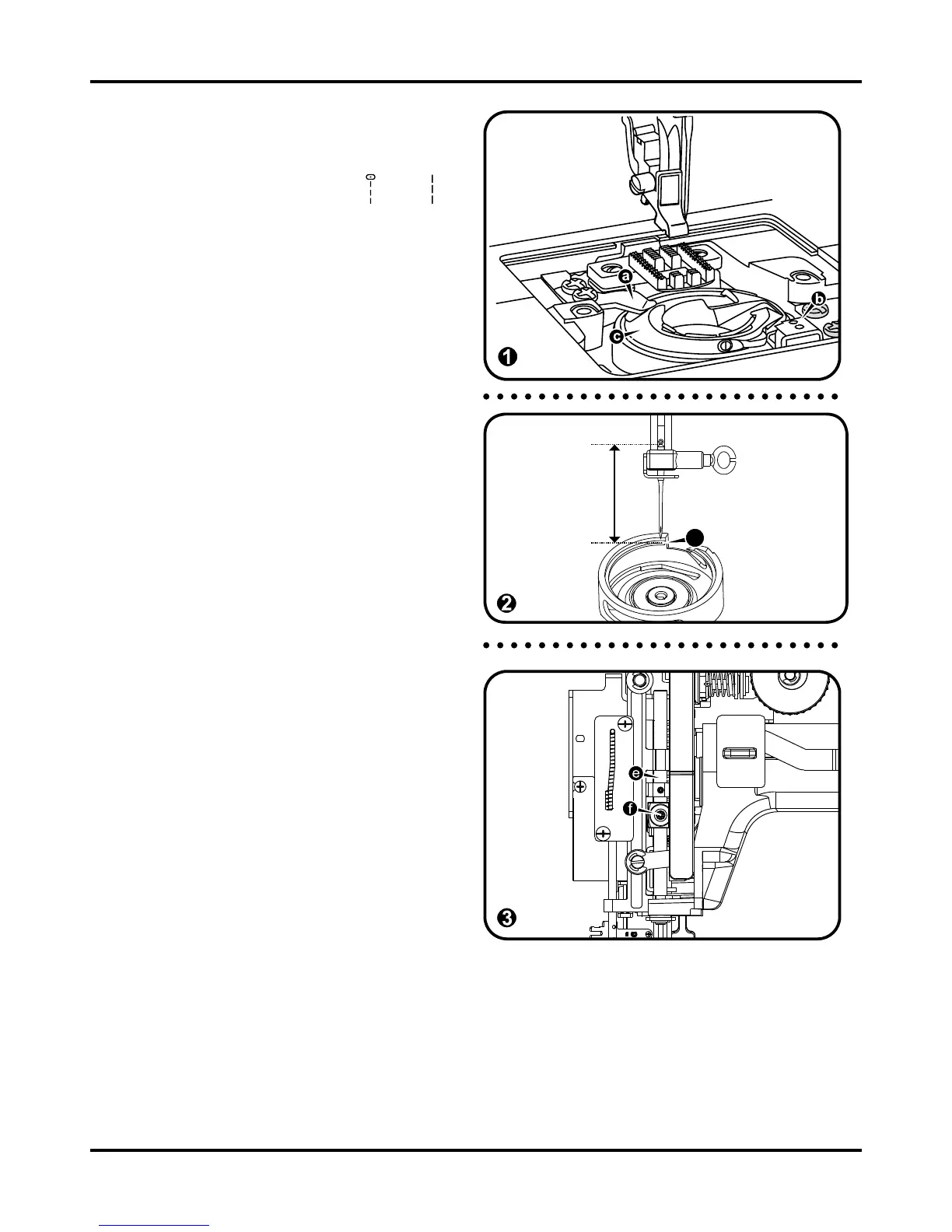 a

b

c

1

2

e

f

3