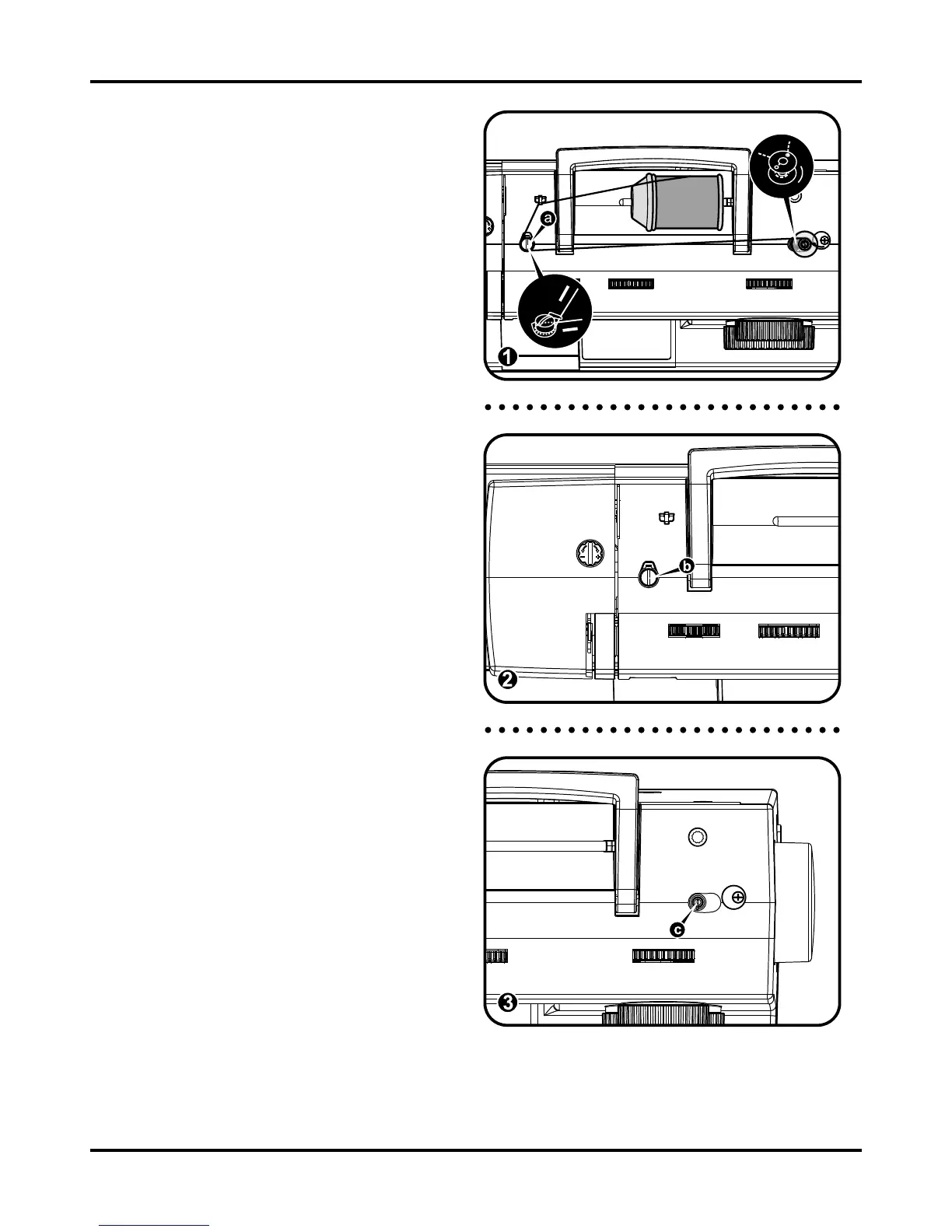 a

1

b

2

c

3