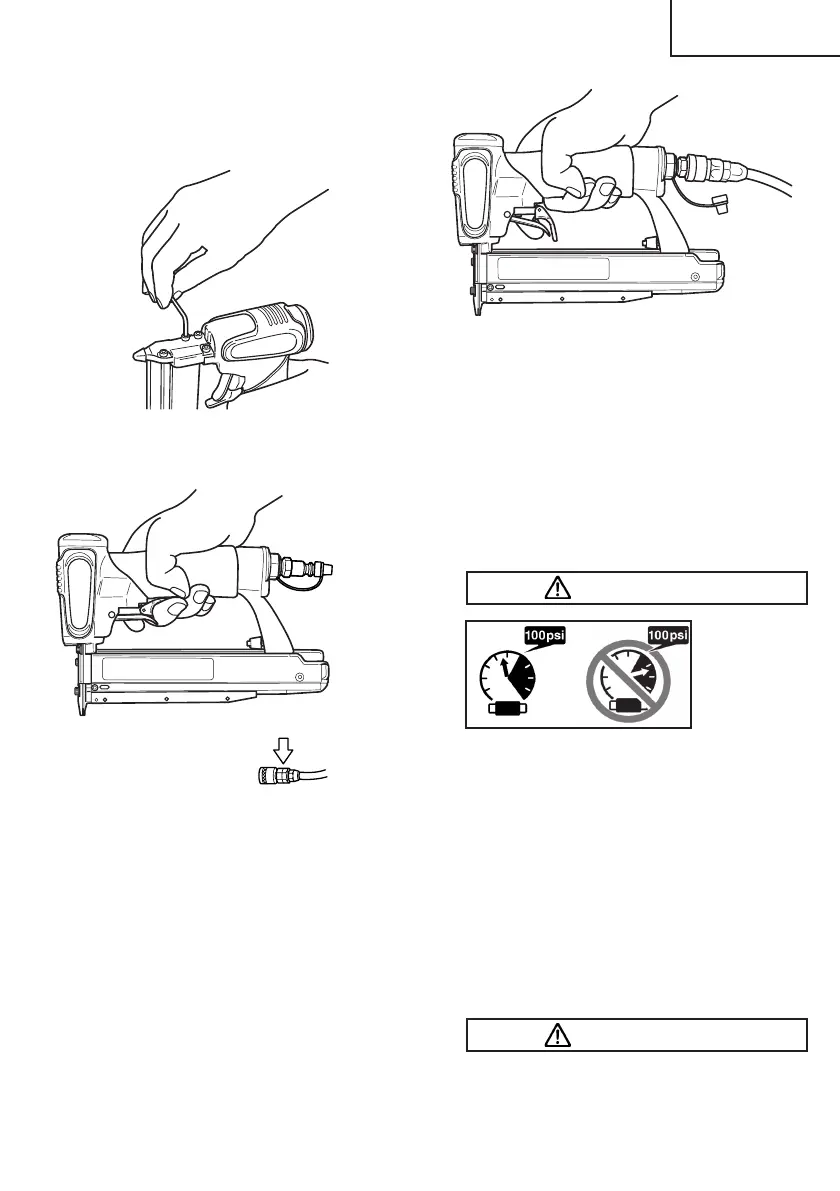 100psi

100psi