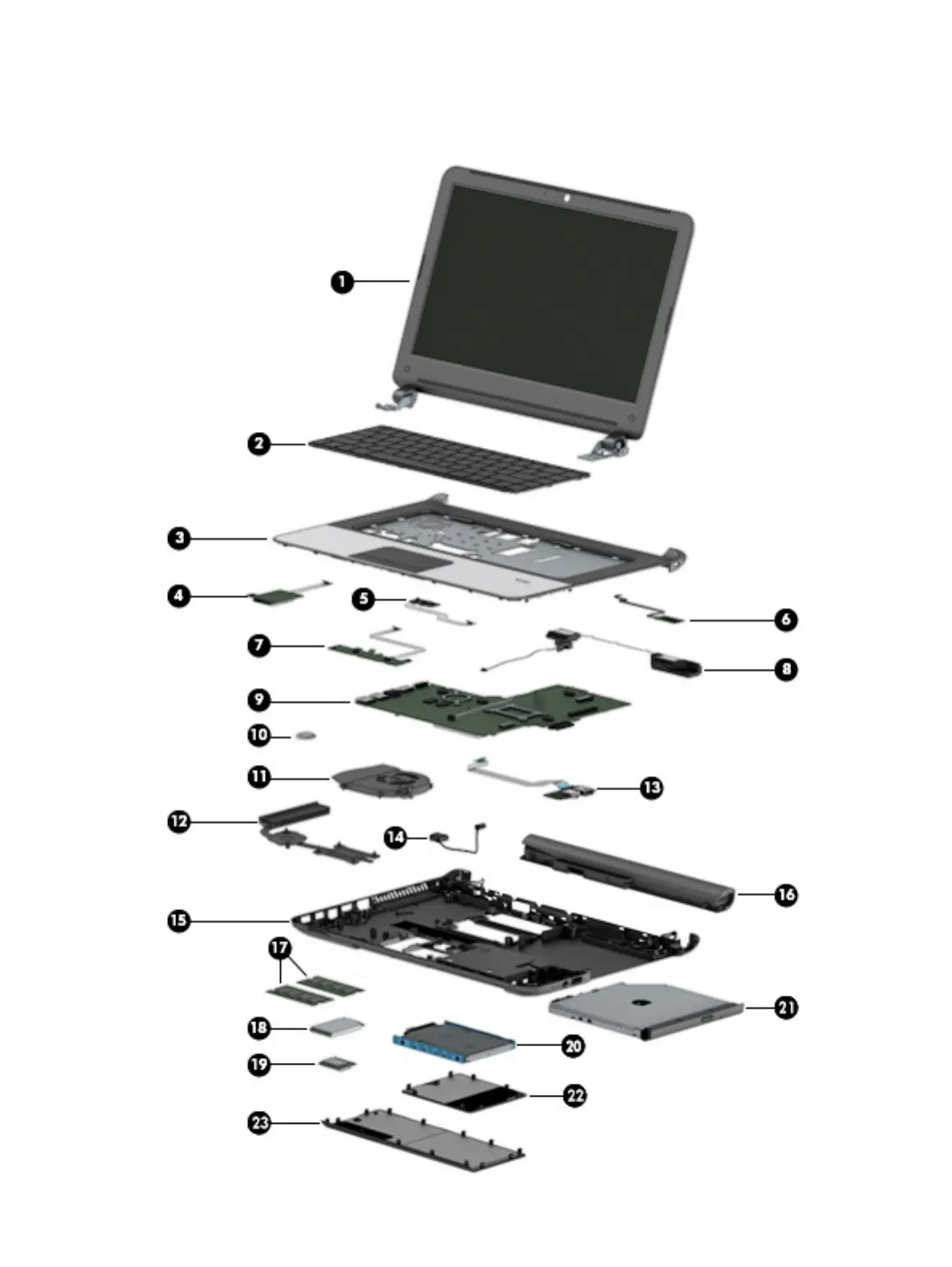 1
2
3
4
5
6
7
8
9
10
11
13
12
14
16
15
17
21
18
20
19
22
23