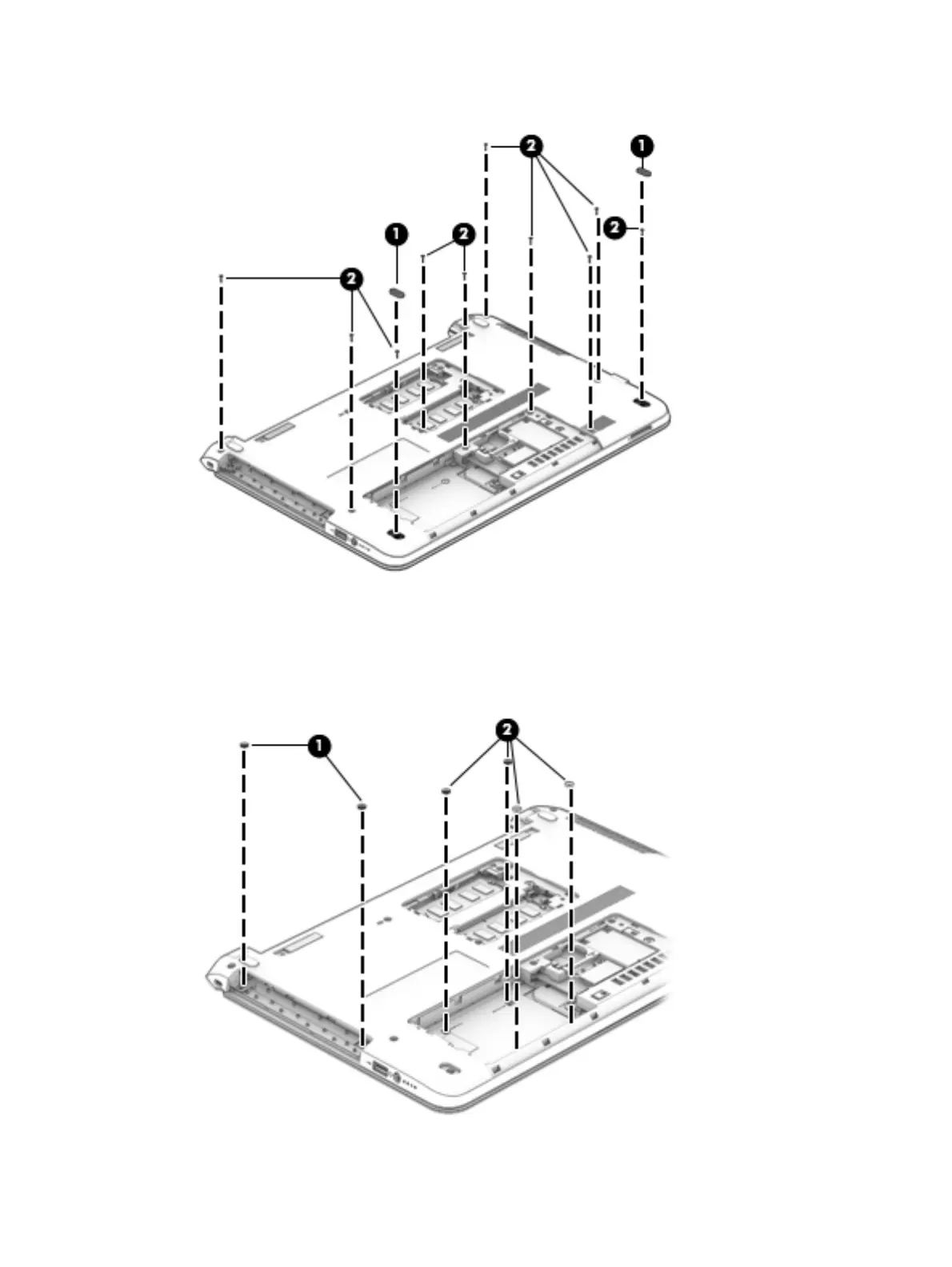 2
1
2
1
2
2

1
2