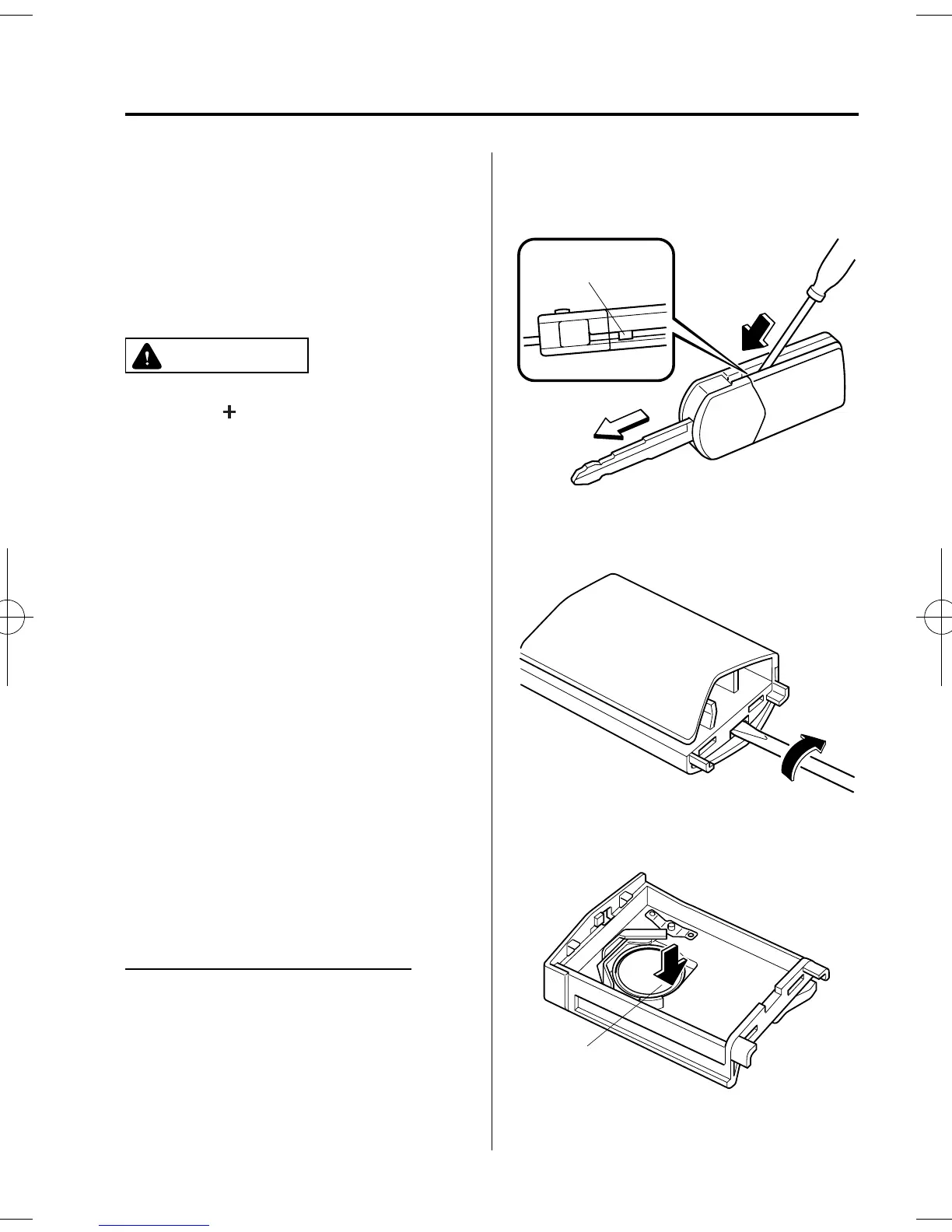 +