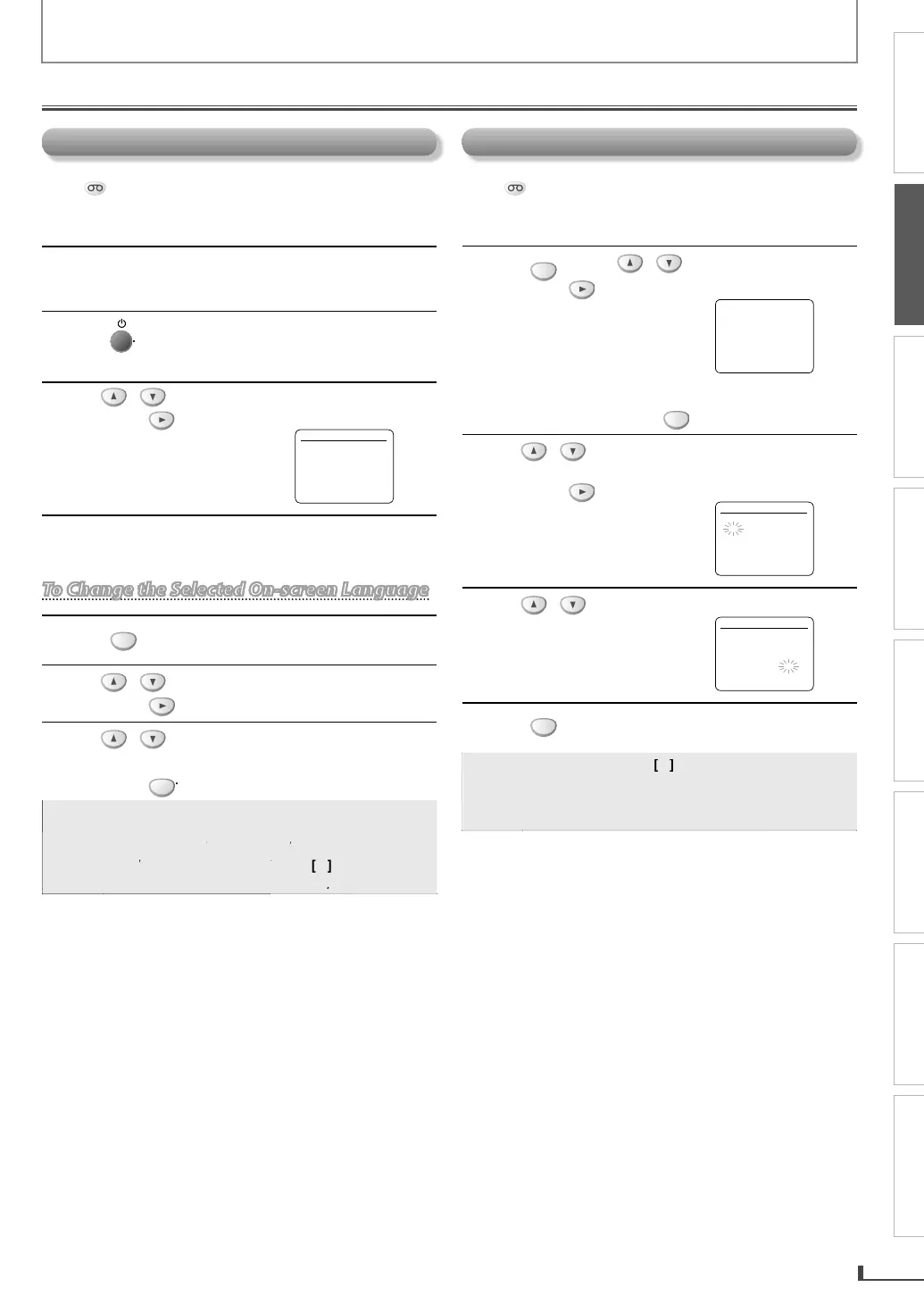 To Change the Selected On-screen Language

[ ]

[ ]