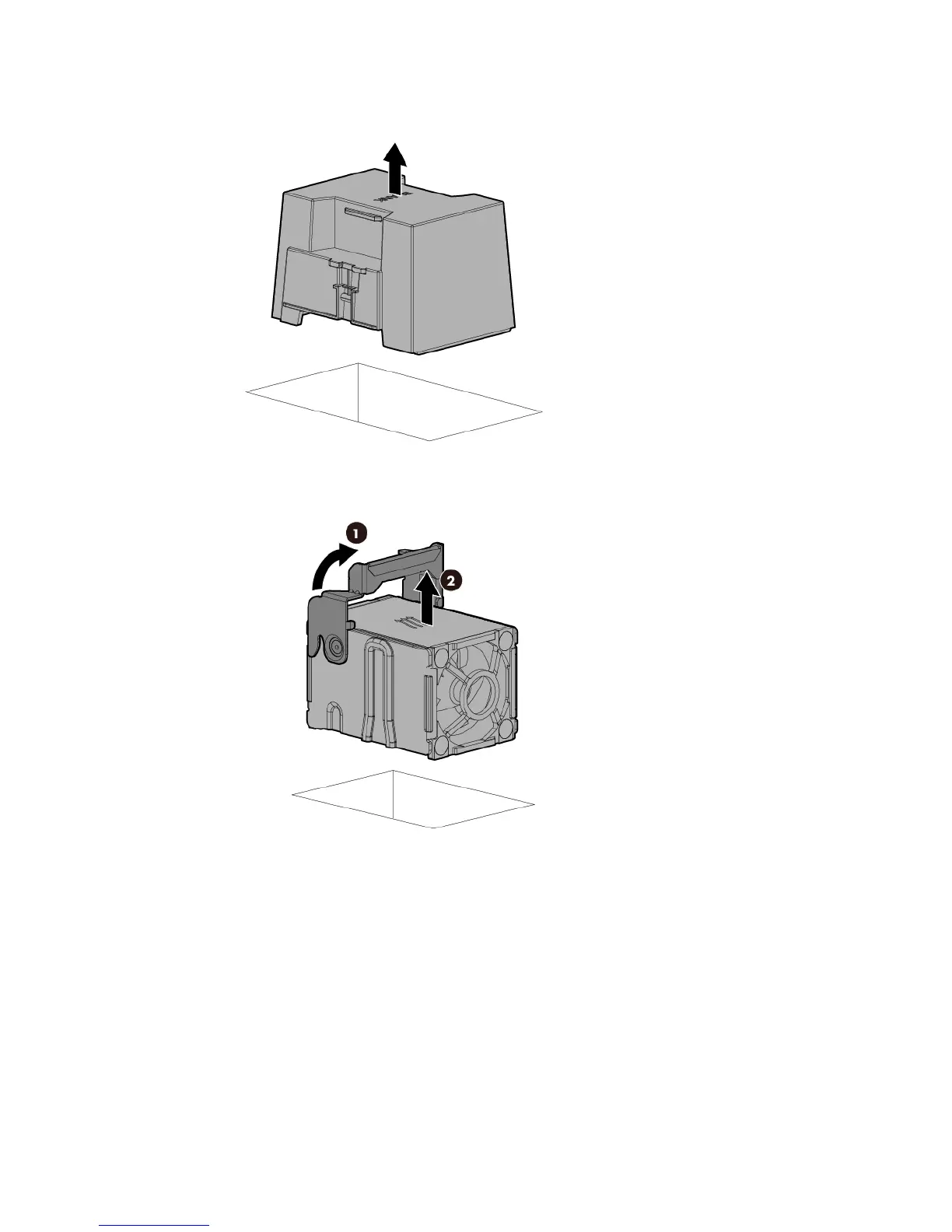 1

2