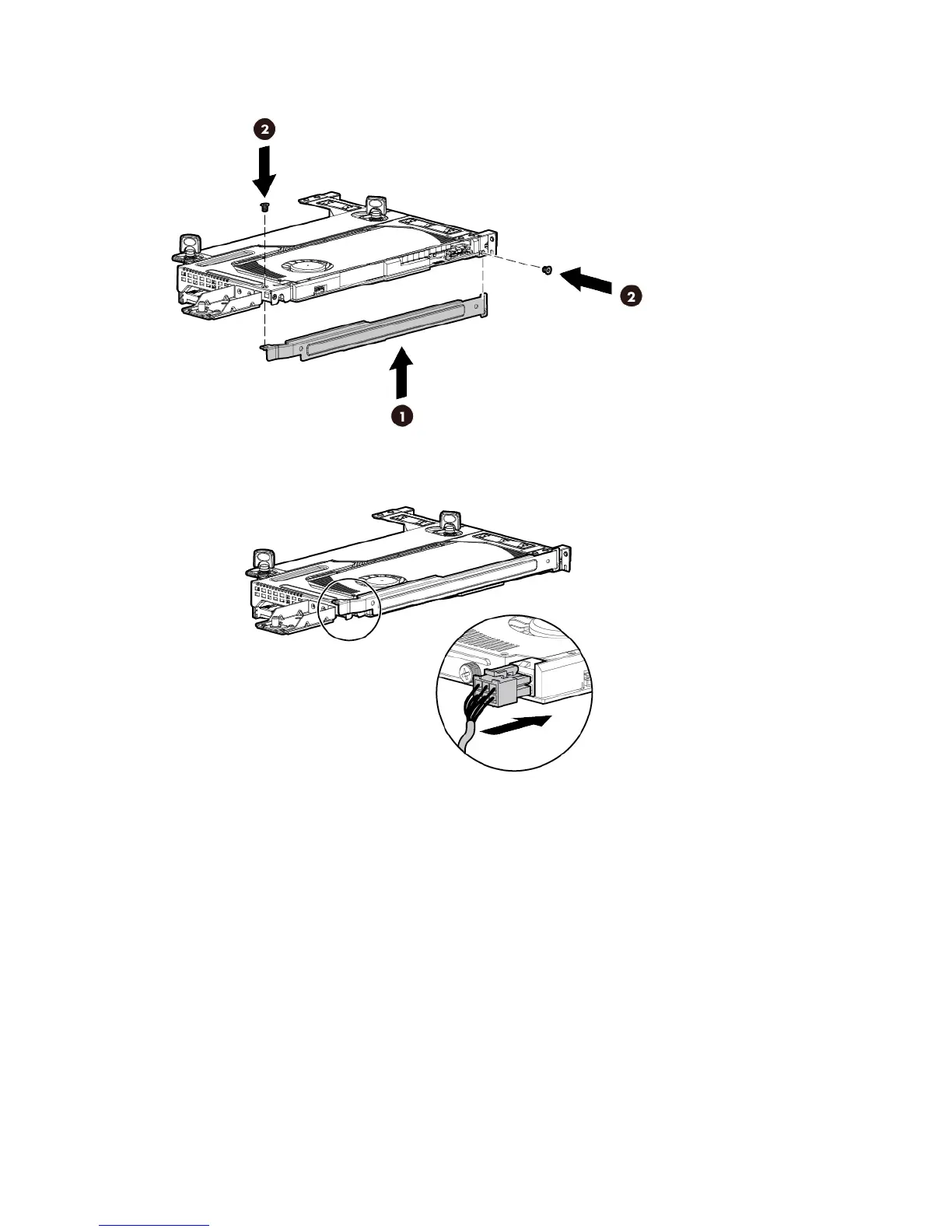 2

2

1