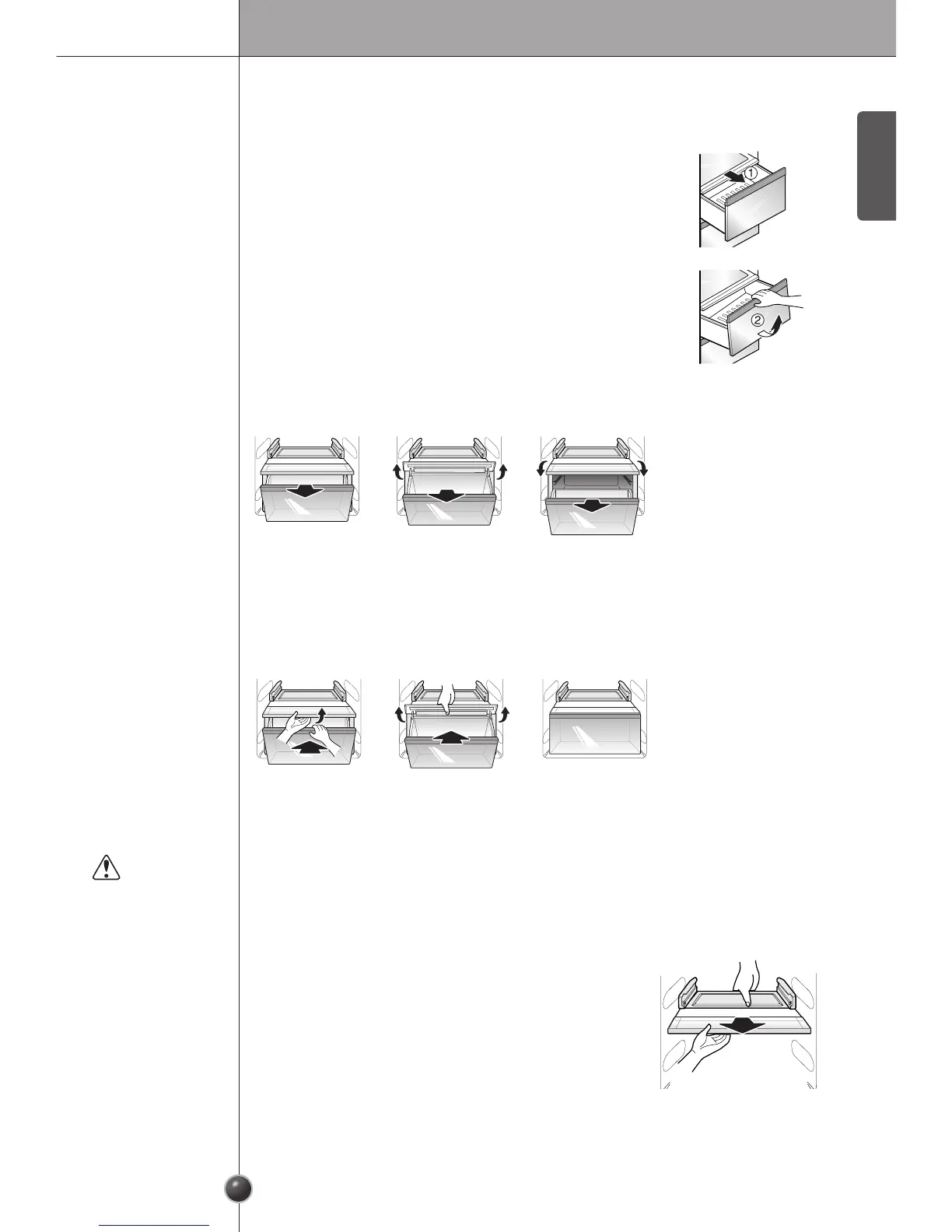 ①

②