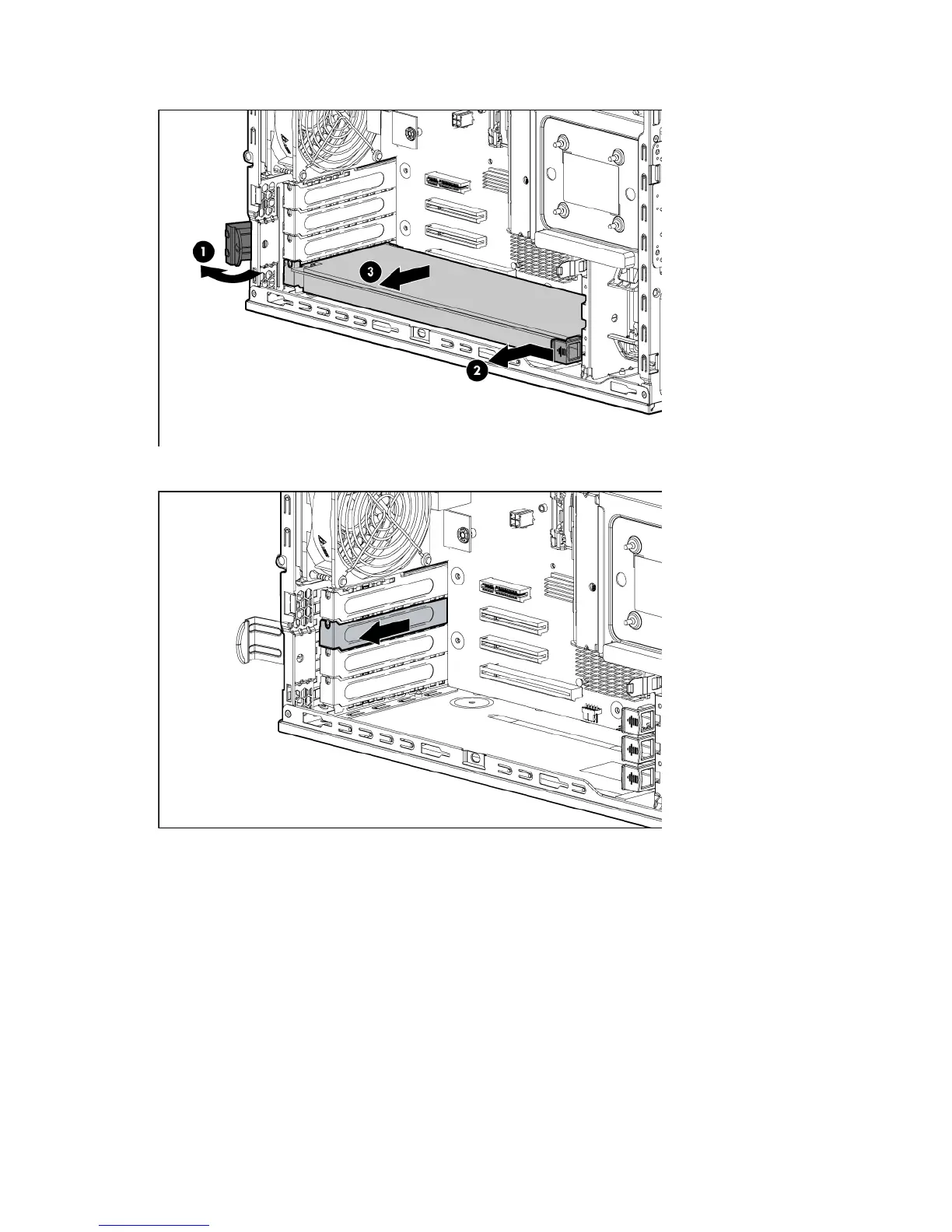 1

3

2