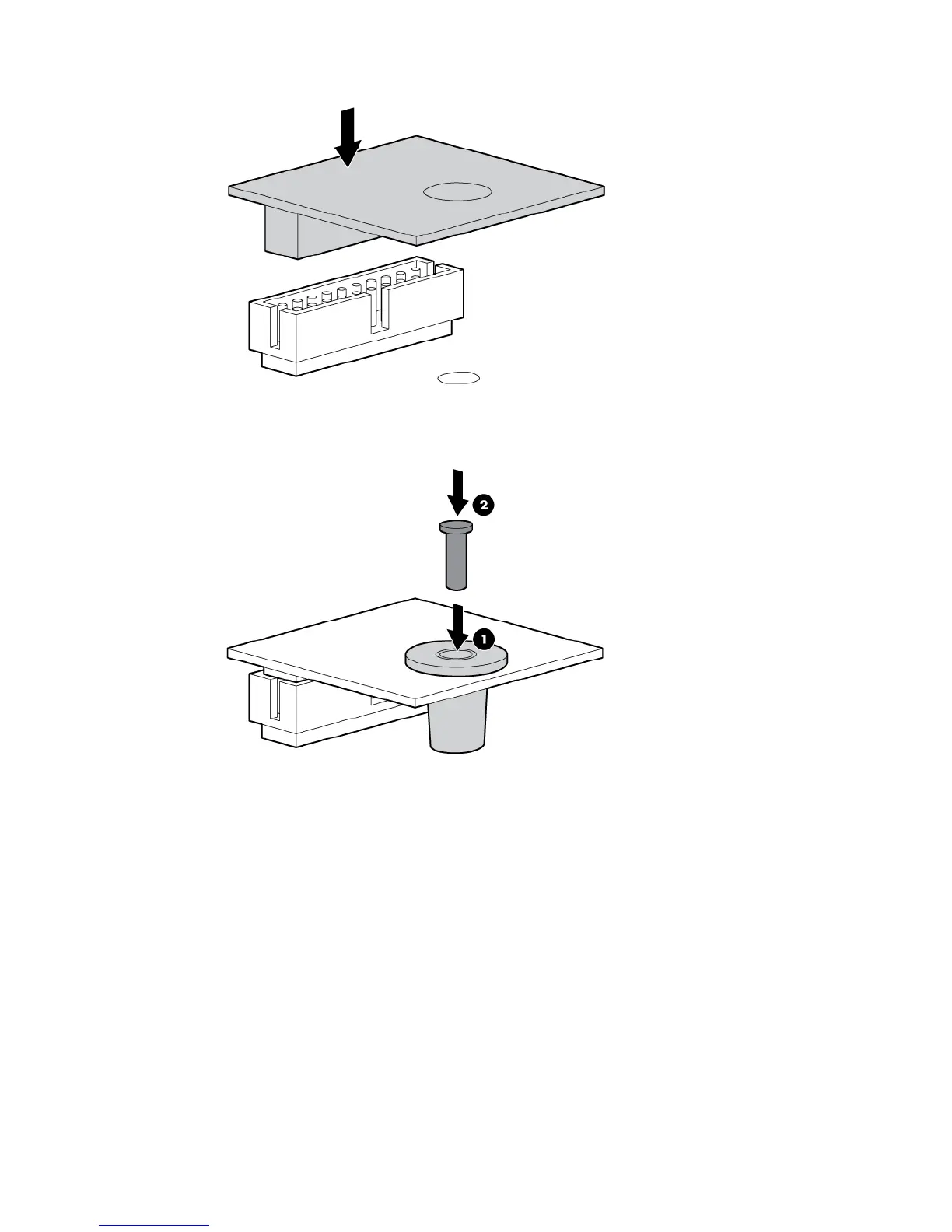 2

1