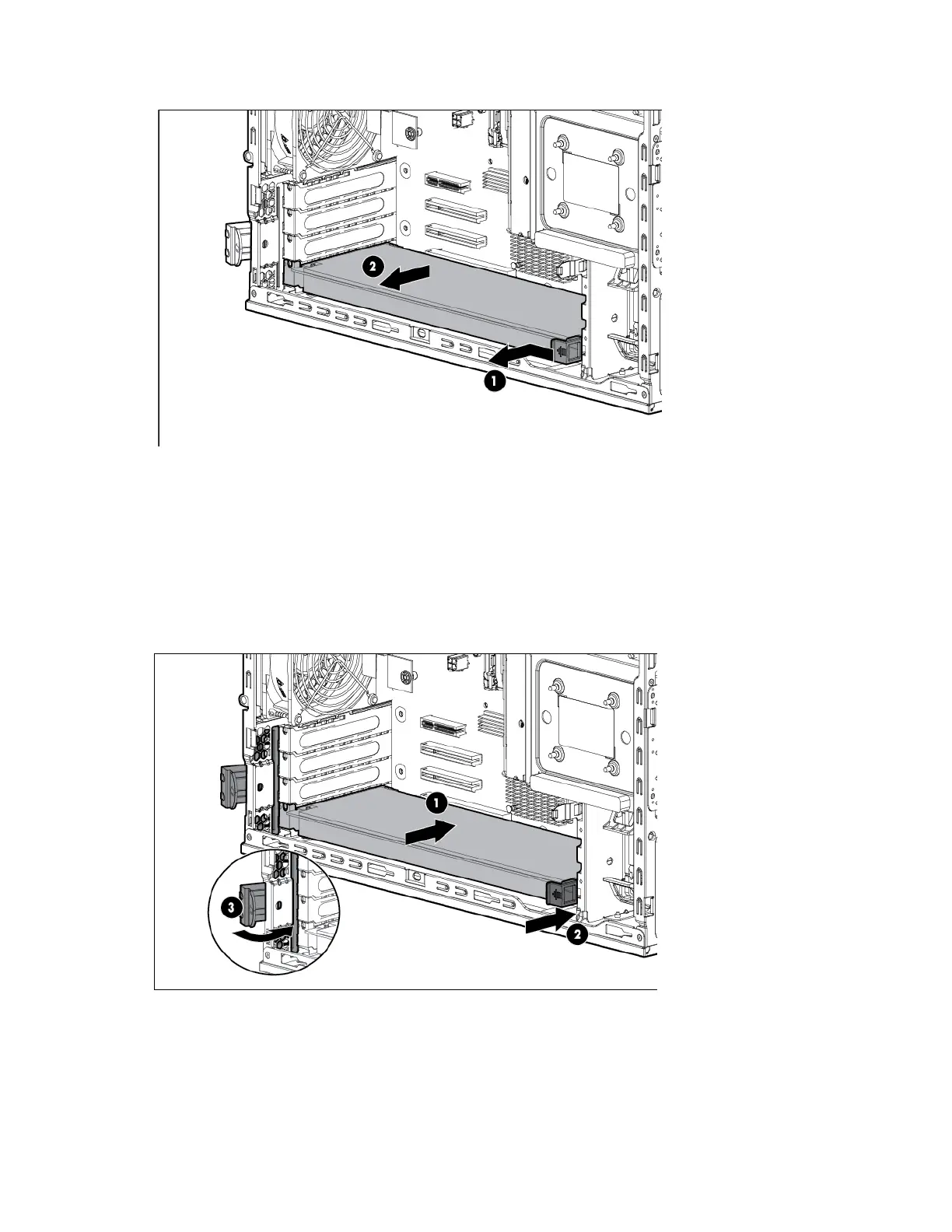 2

1

1

3

2