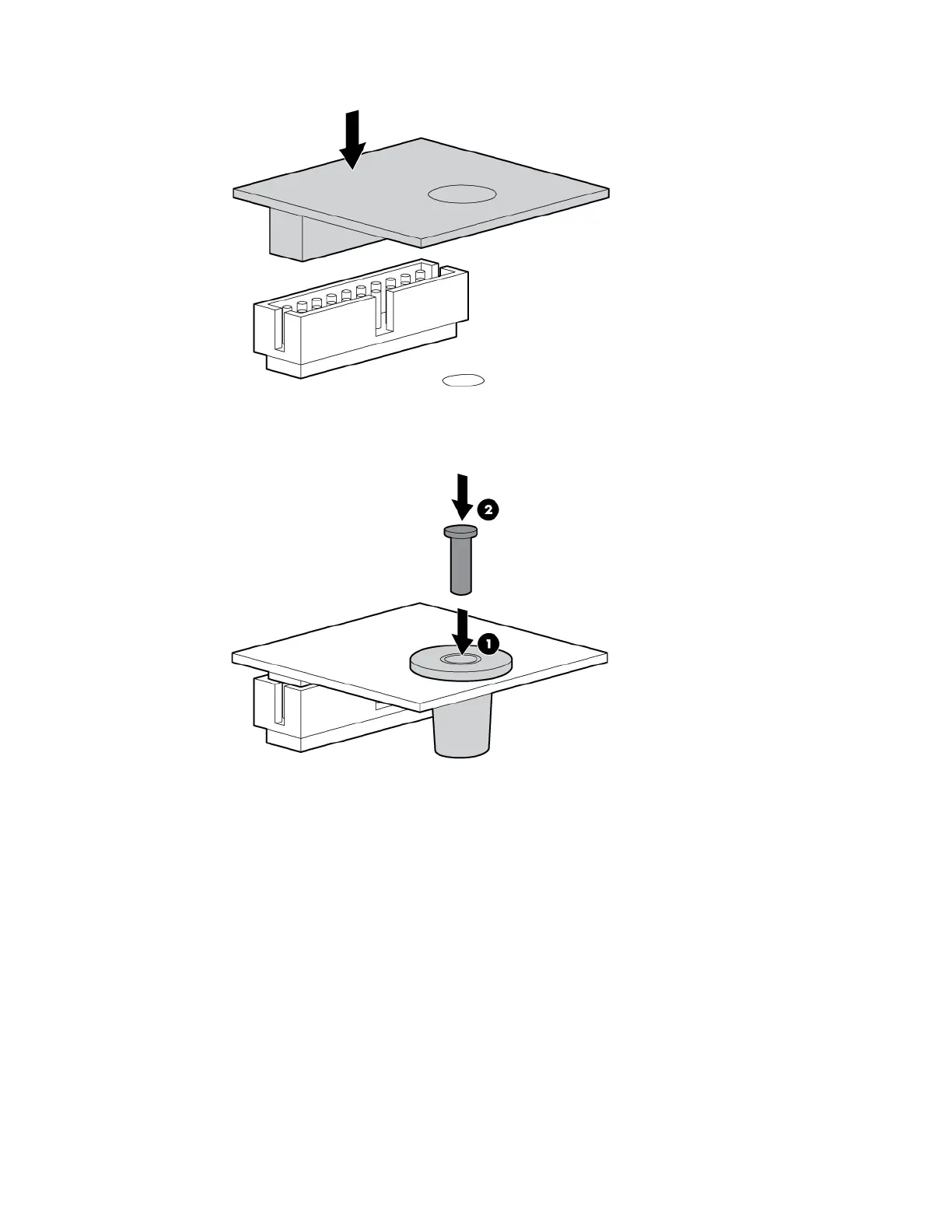 2

1