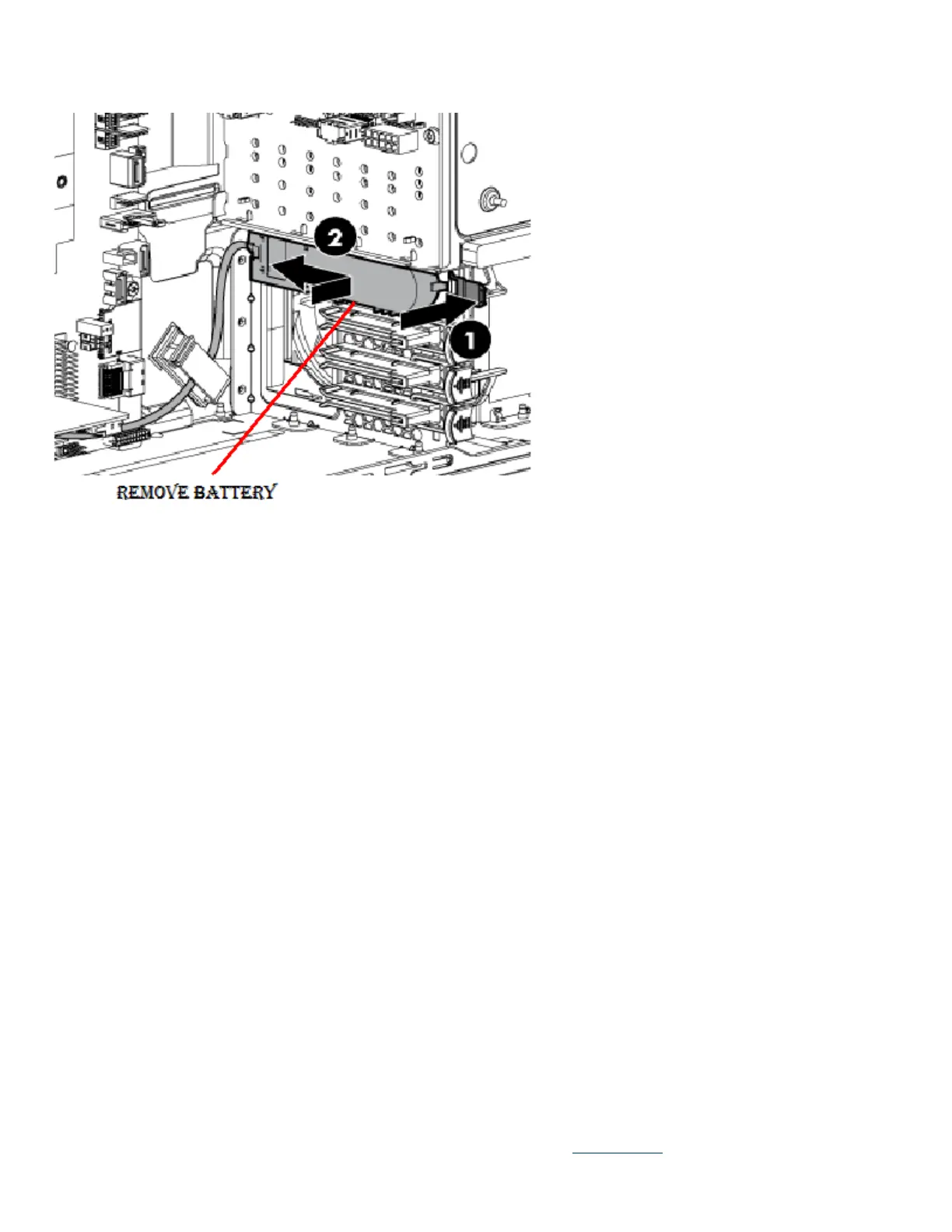 2

1

REMOVE BATTERY