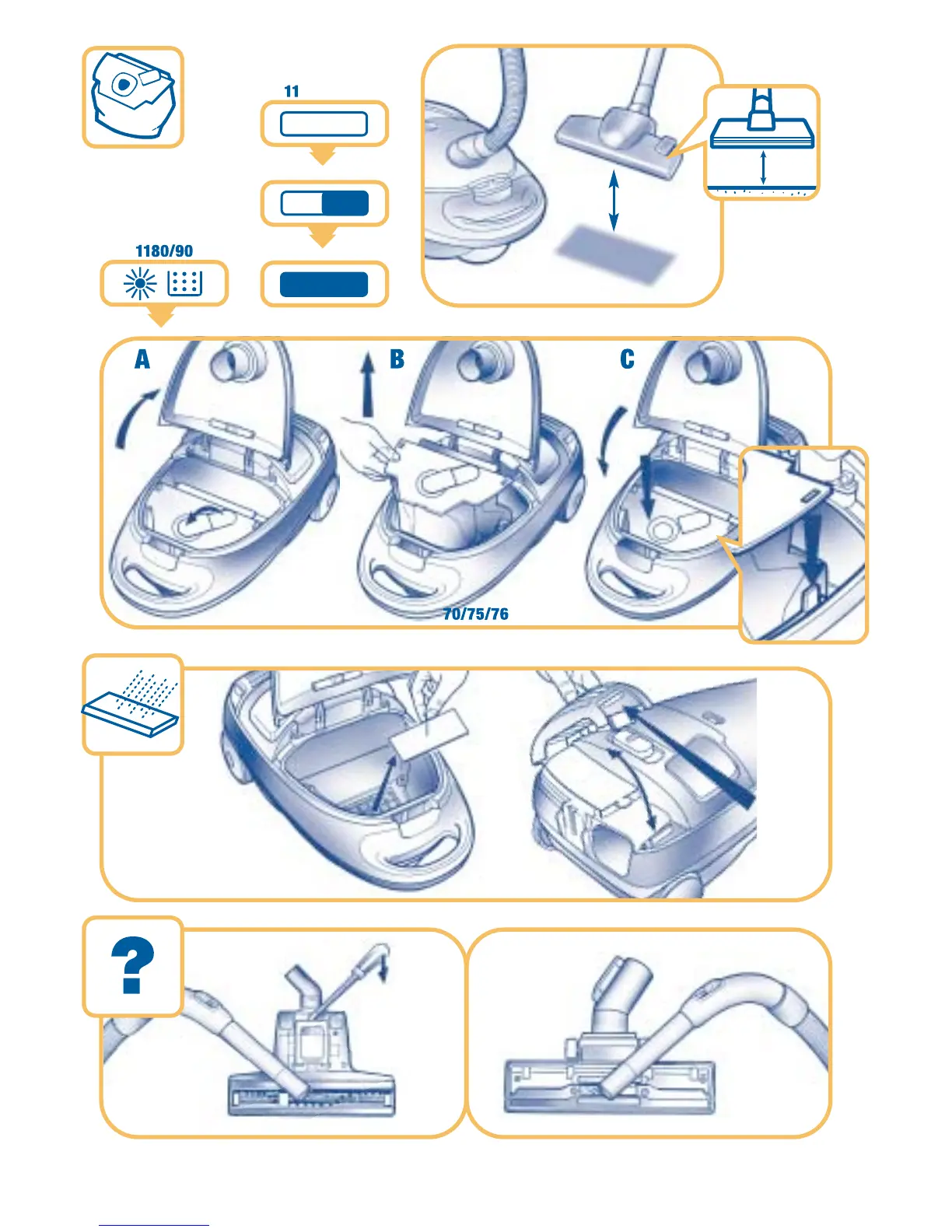 11

1180/90

A

B

C

70/75/76

?