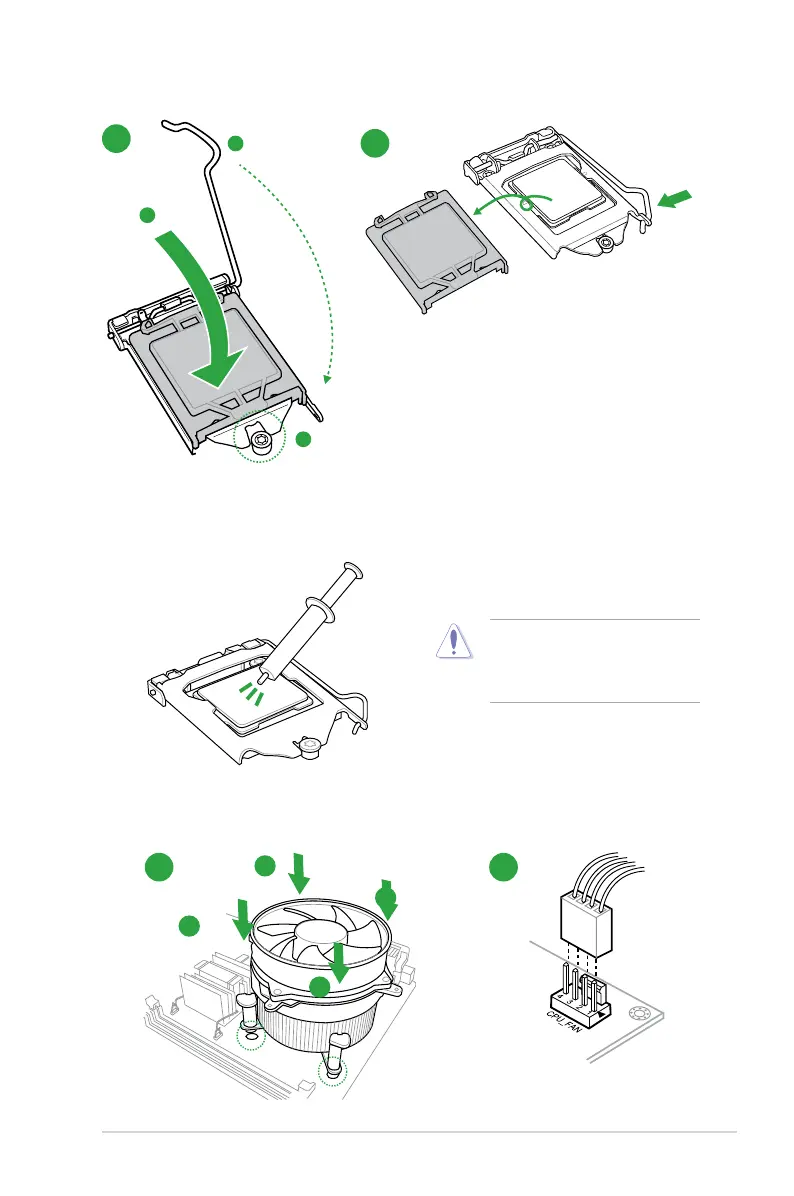 CPU_FAN