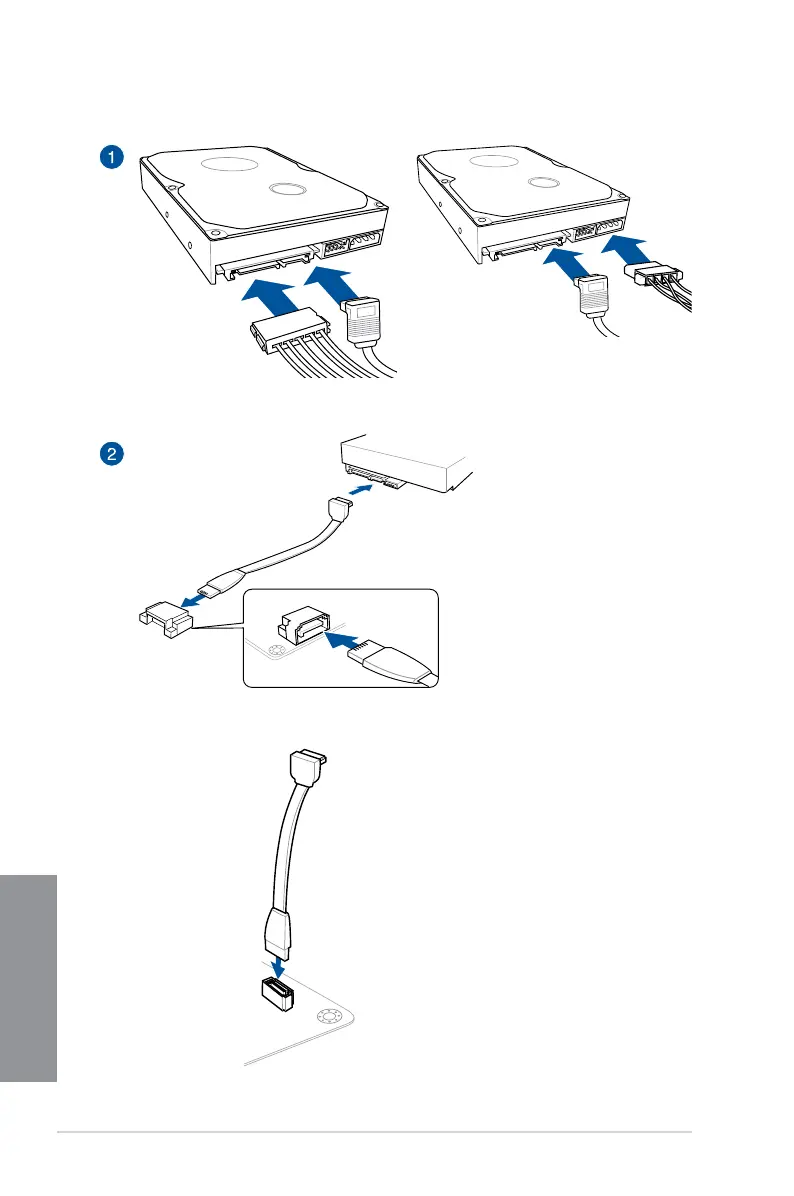 1

2