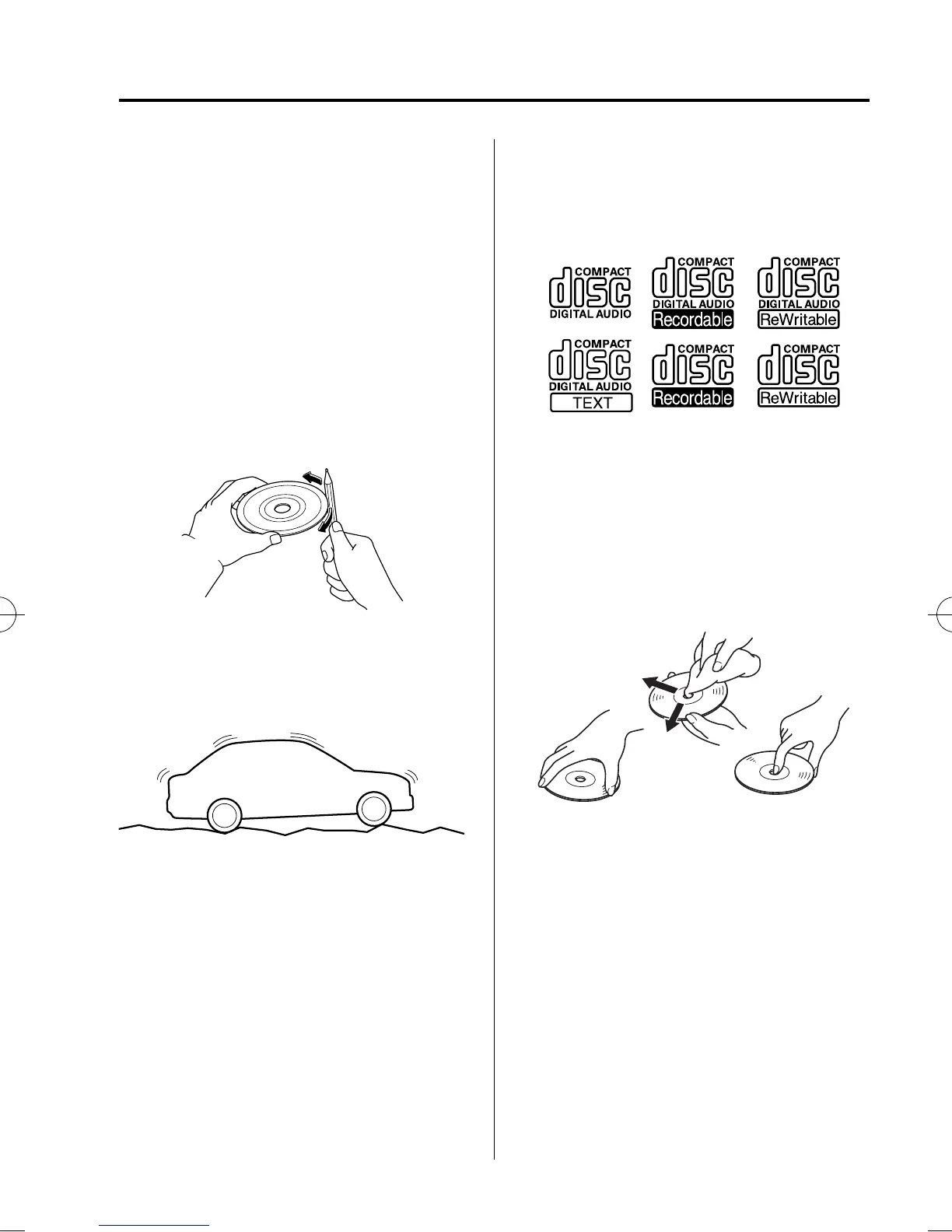 COMPACT
disc
DIGITAL AUDIO

COMPACT
disc
DIGITAL AUDIO
Recordable

COMPACT
disc
DIGITAL AUDIO
ReWritable

COMPACT
disc
DIGITAL AUDIO
TEXT

COMPACT
disc
Recordable

COMPACT
disc
ReWritable