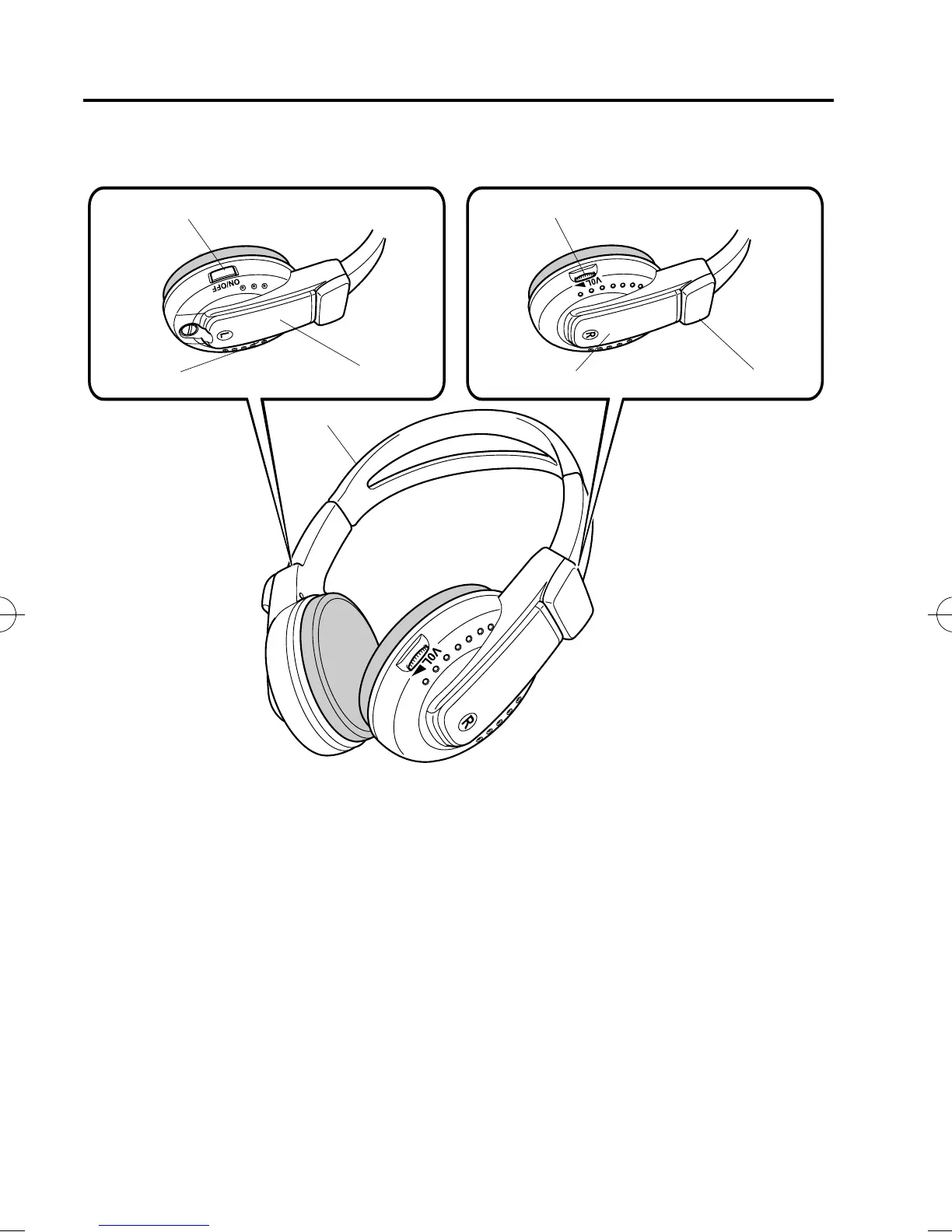 ON/OFF
L
VOL
R
VOL
R