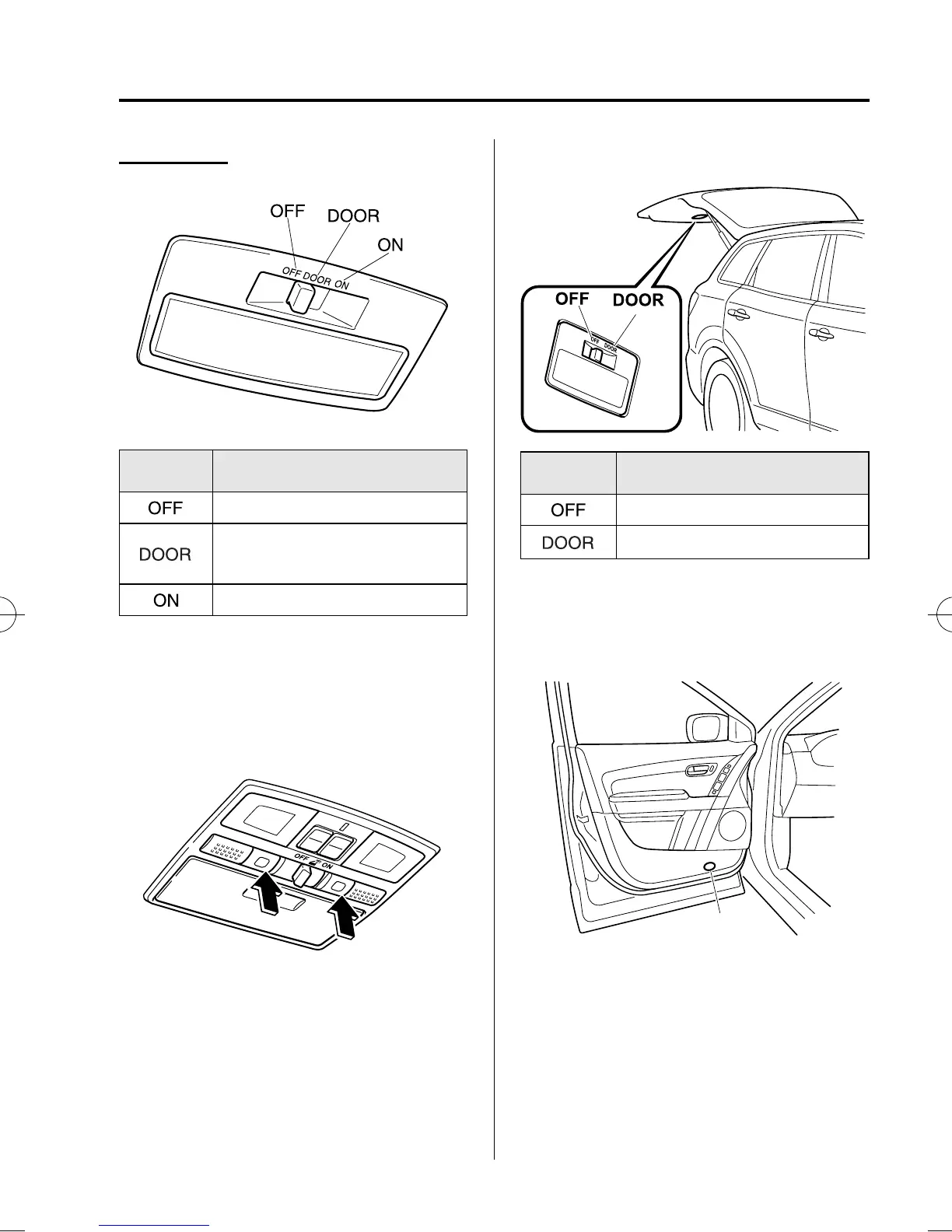 OFF

DOOR

ON

OFF DOOR ON

| | |
|---|---|
| OFF | |
| DOOR | |
| ON | |

OFF ON

OFF

DOOR

OFF DOOR

| | |
|---|---|
| OFF | |
| DOOR | |